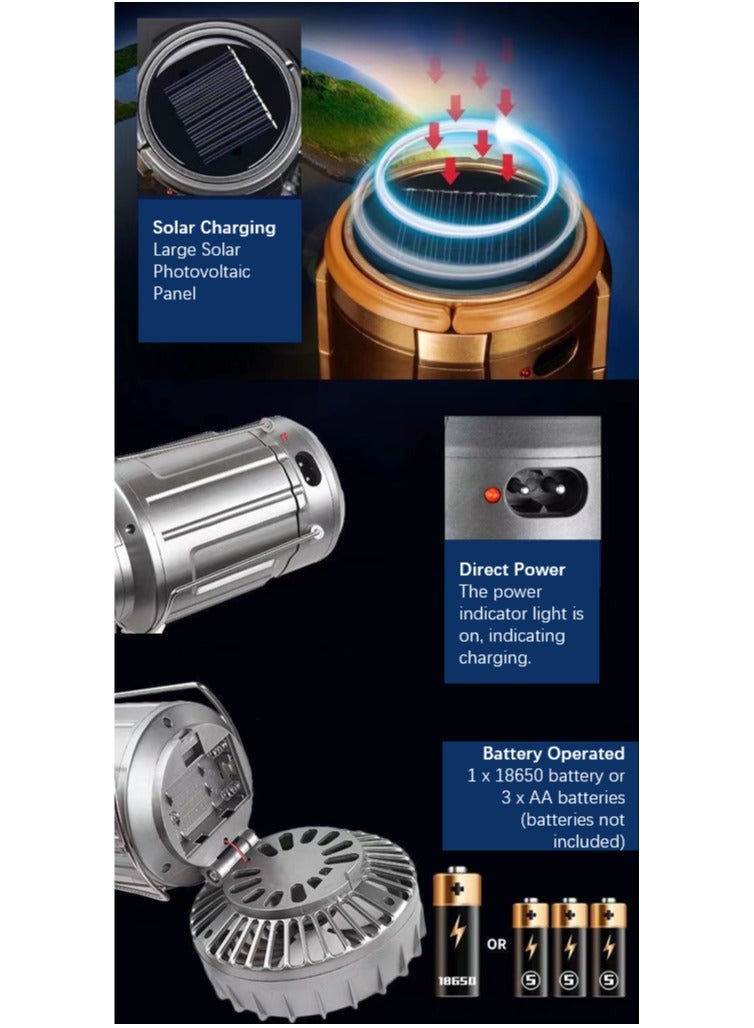 Solar Charging
Large Solar Photovoltaic Panel

Direct Power
The power indicator light is on, indicating charging.

Battery Operated
1 x 18650 battery or 3 x AA batteries (batteries not included)

18650
OR
5
5
5