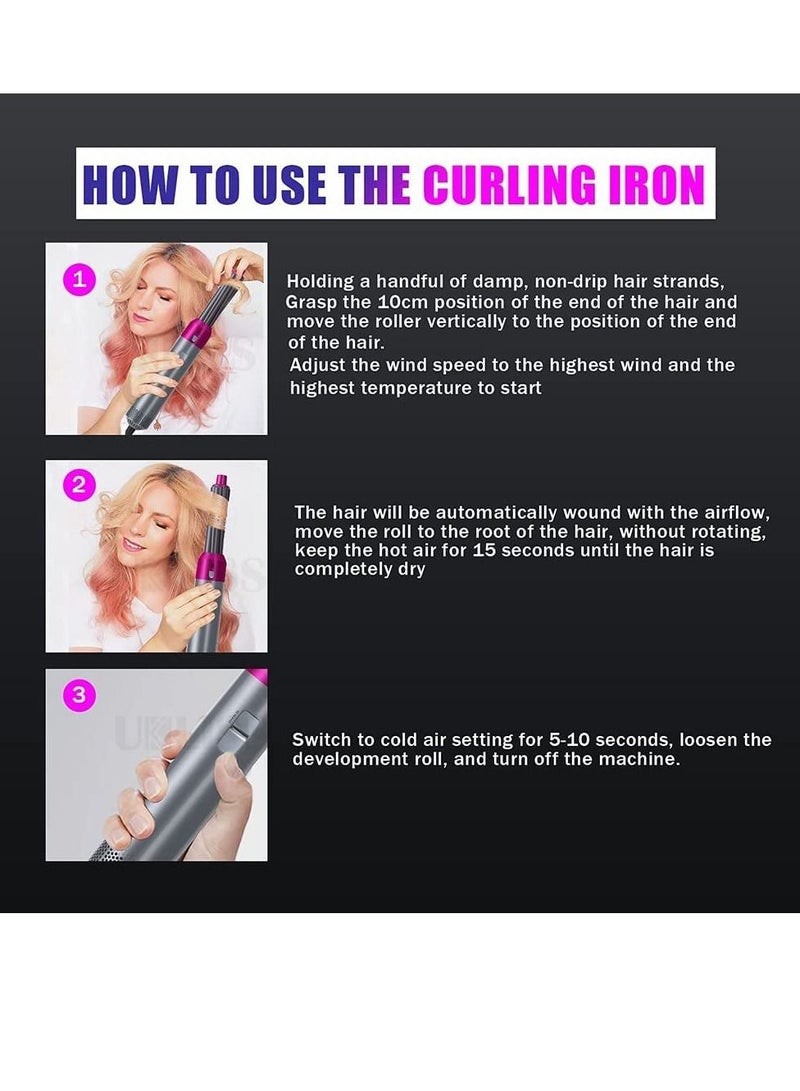 HOW TO USE THE CURLING IRON

1

Holding a handful of damp, non-drip hair strands, Grasp the 10cm position of the end of the hair and move the roller vertically to the position of the end of the hair.
Adjust the wind speed to the highest wind and the highest temperature to start

2

The hair will be automatically wound with the airflow, move the roll to the root of the hair, without rotating, keep the hot air for 15 seconds until the hair is completely dry

3

Switch to cold air setting for 5-10 seconds, loosen the development roll, and turn off the machine.