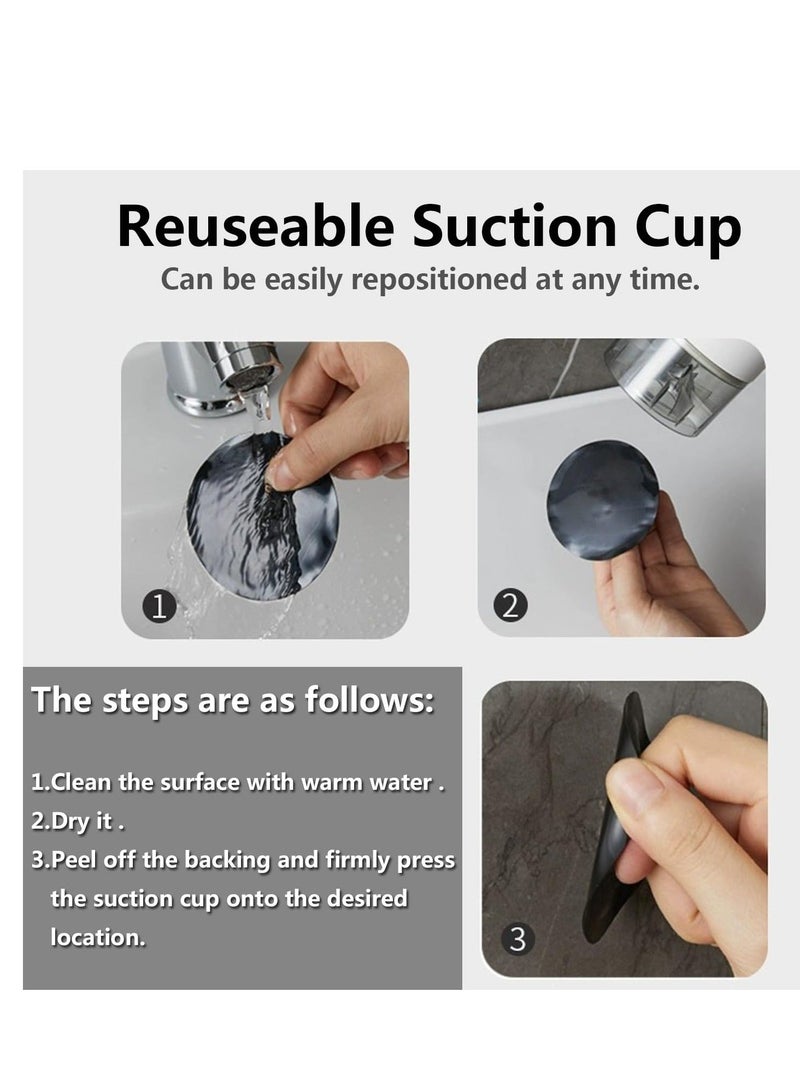 Reuseable Suction Cup
Can be easily repositioned at any time.

1

2

The steps are as follows:

1.Clean the surface with warm water .
2.Dry it .
3.Peel off the backing and firmly press the suction cup onto the desired location.

3