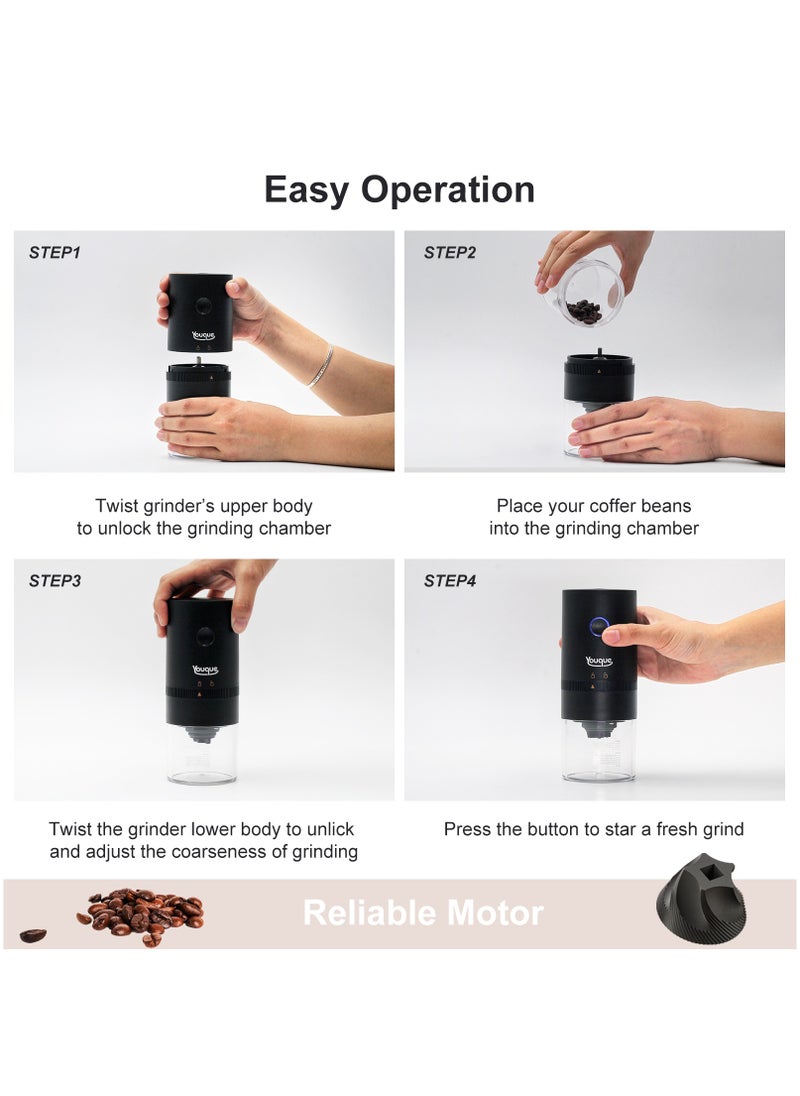 Easy Operation

STEP1

Youque

Twist grinder's upper body to unlock the grinding chamber

STEP2

Place your coffer beans into the grinding chamber

STEP3

Youque

Twist the grinder lower body to unlick and adjust the coarseness of grinding

STEP4

Youque

Press the button to star a fresh grind

Reliable Motor