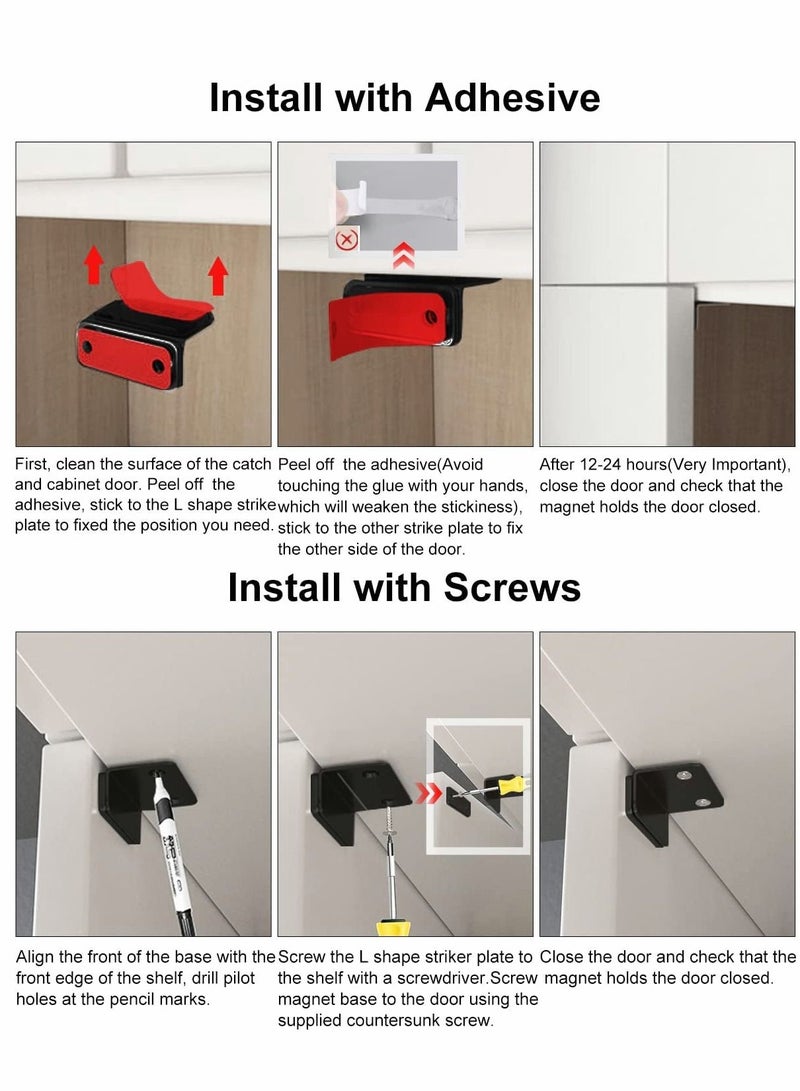 Install with Adhesive

First, clean the surface of the catch and cabinet door. Peel off the adhesive, stick to the L shape strike plate to fixed the position you need.

Peel off the adhesive(Avoid touching the glue with your hands, which will weaken the stickiness), stick to the other strike plate to fix the other side of the door.

After 12-24 hours(Very Important), close the door and check that the magnet holds the door closed.

Install with Screws

Align the front of the base with the front edge of the shelf, drill pilot holes at the pencil marks.

Screw the L shape striker plate to the shelf with a screwdriver.Screw magnet base to the door using the supplied countersunk screw.

Close the door and check that the magnet holds the door closed.