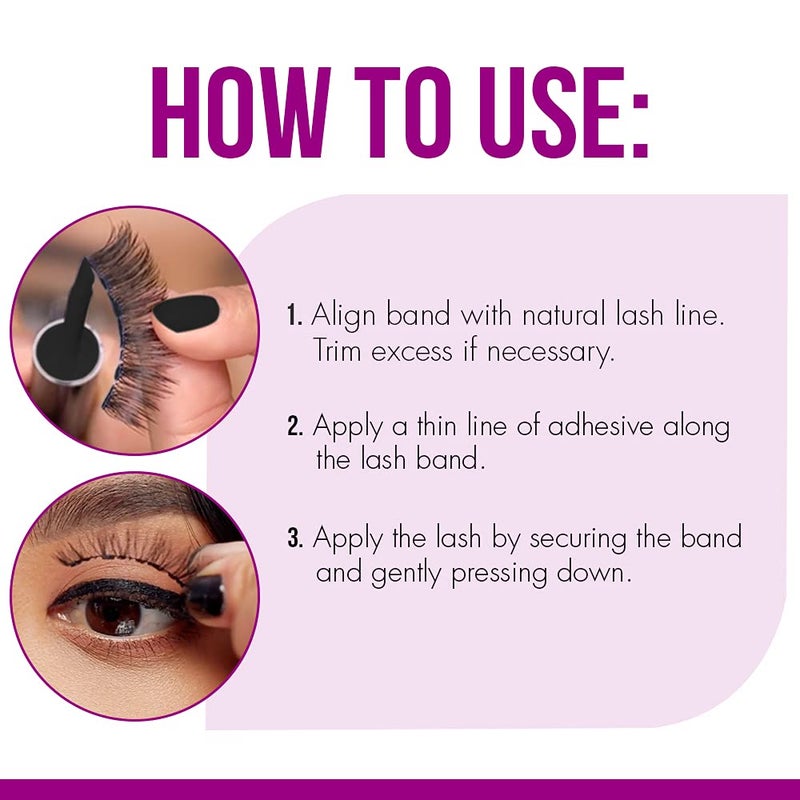 HOW TO USE:

1. Align band with natural lash line. Trim excess if necessary.

2. Apply a thin line of adhesive along the lash band.

3. Apply the lash by securing the band and gently pressing down.