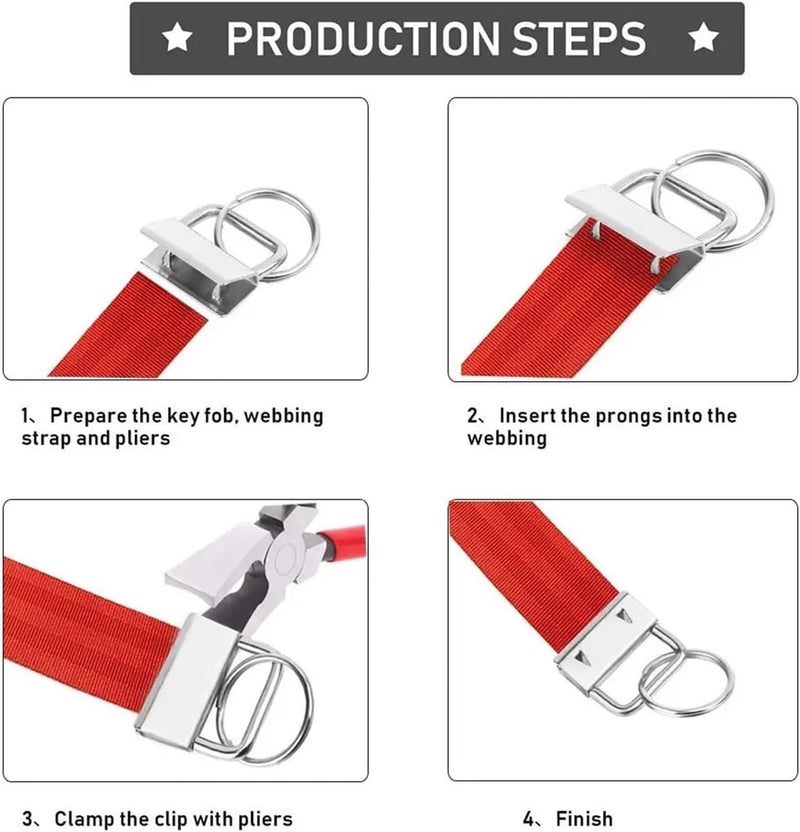 ★ PRODUCTION STEPS ★

1、Prepare the key fob, webbing strap and pliers

2、Insert the prongs into the webbing

3、Clamp the clip with pliers

4、Finish