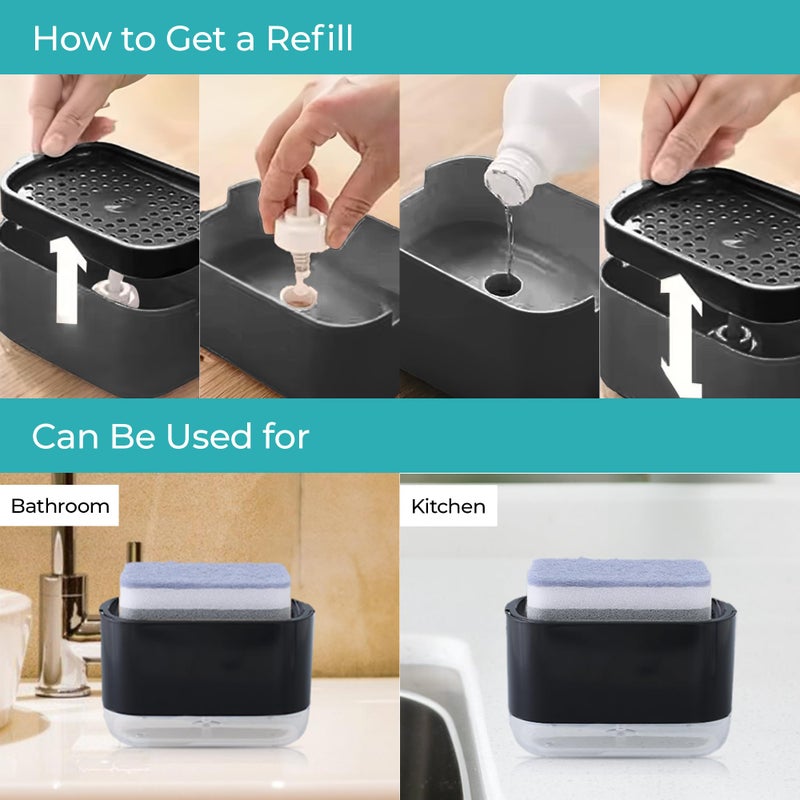 How to Get a Refill

Can Be Used for

Bathroom

Kitchen