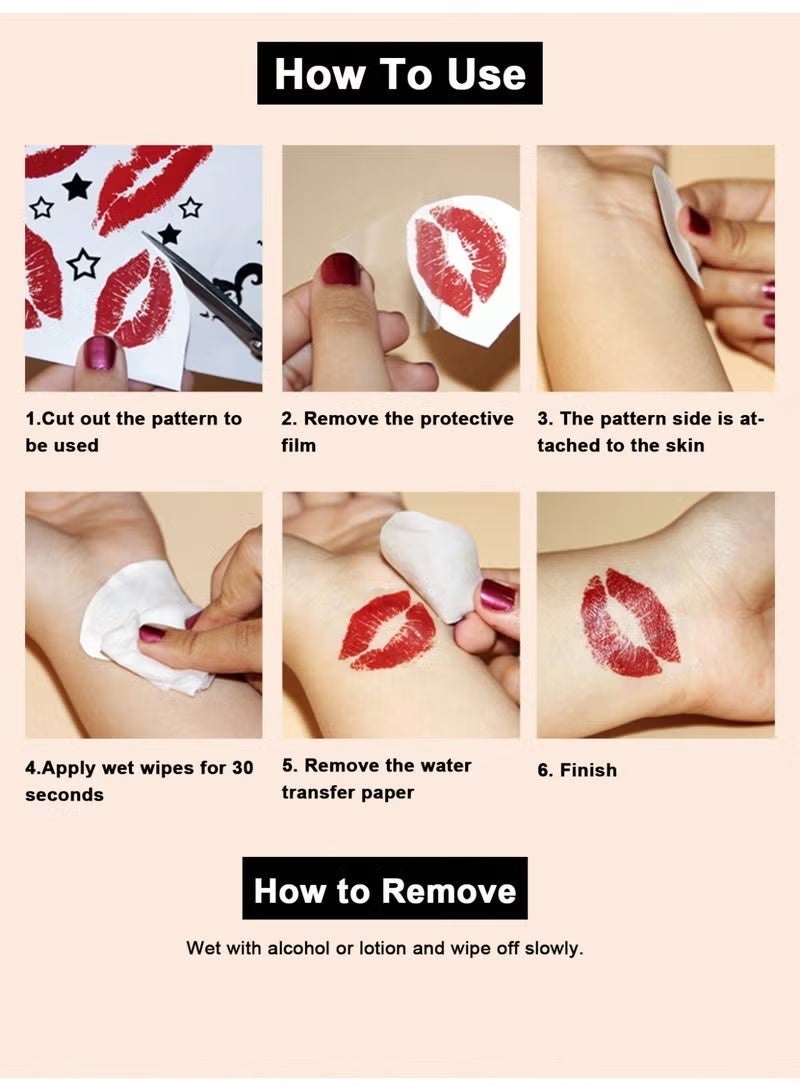 How To Use

1.Cut out the pattern to be used

2. Remove the protective film

3. The pattern side is attached to the skin

4.Apply wet wipes for 30 seconds

5. Remove the water transfer paper

6. Finish

How to Remove

Wet with alcohol or lotion and wipe off slowly.