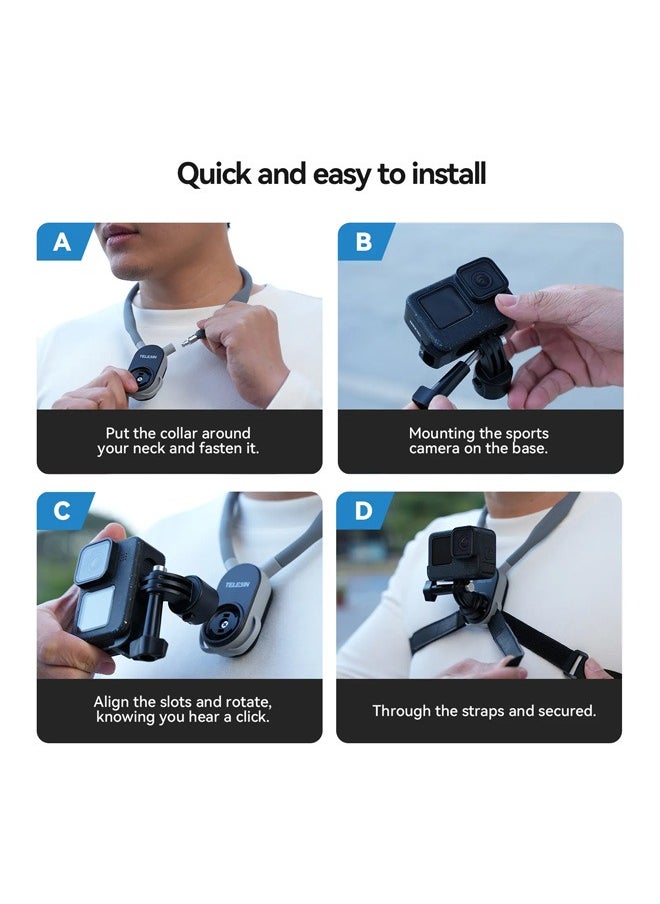 Quick and easy to install

A

TELESIN

Put the collar around your neck and fasten it.

B

Mounting the sports camera on the base.

C

TELESIN

Align the slots and rotate, knowing you hear a click.

D

Through the straps and secured.