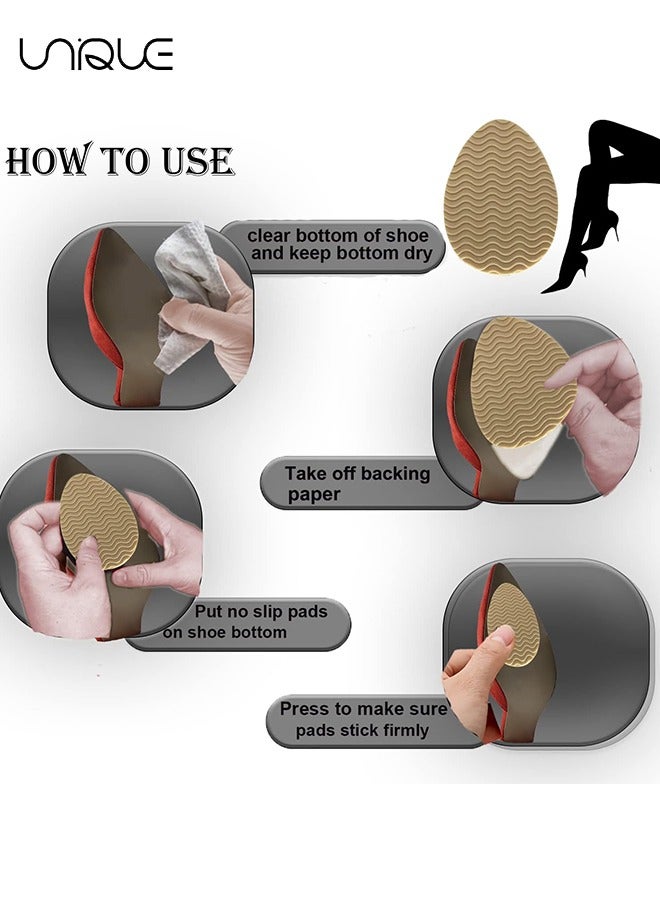 UNIQUE

HOW TO USE

clear bottom of shoe and keep bottom dry

Take off backing paper

Put no slip pads on shoe bottom

Press to make sure pads stick firmly