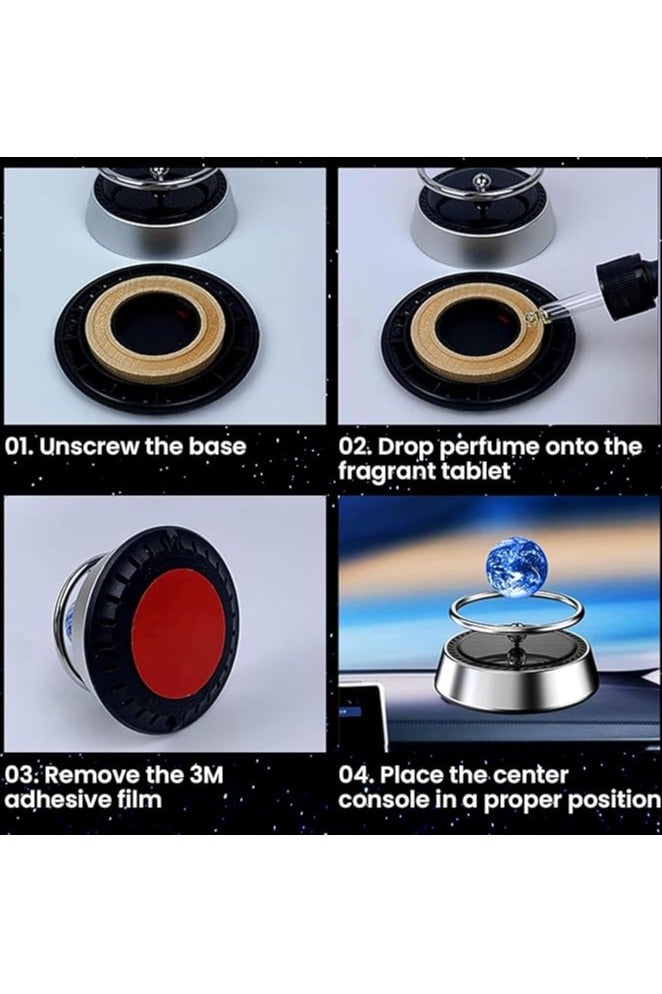 01. Unscrew the base

02. Drop perfume onto the fragrant tablet

03. Remove the 3M adhesive film

04. Place the center console in a proper position