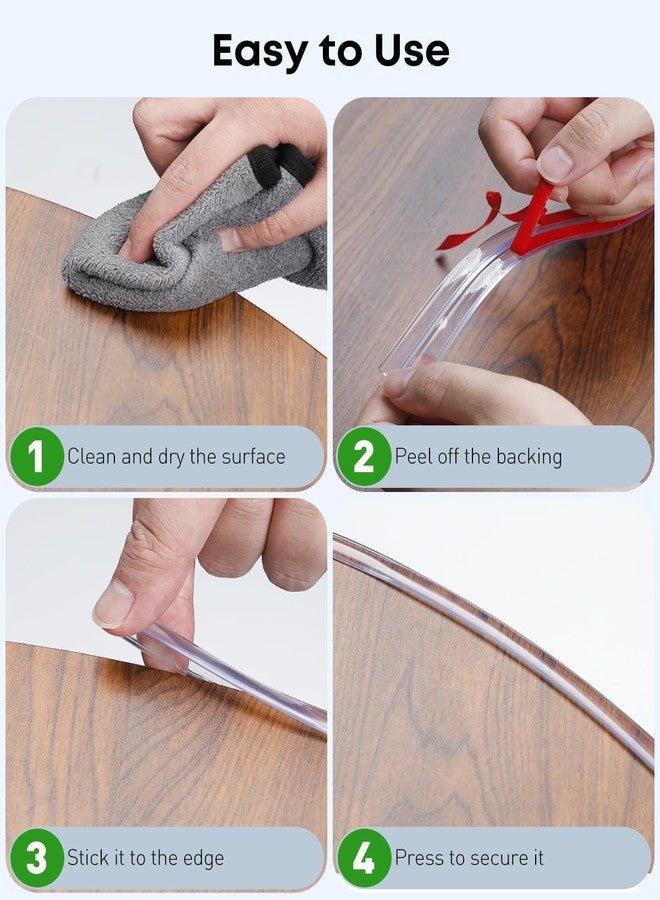 Easy to Use

1 Clean and dry the surface

2 Peel off the backing

3 Stick it to the edge

4 Press to secure it