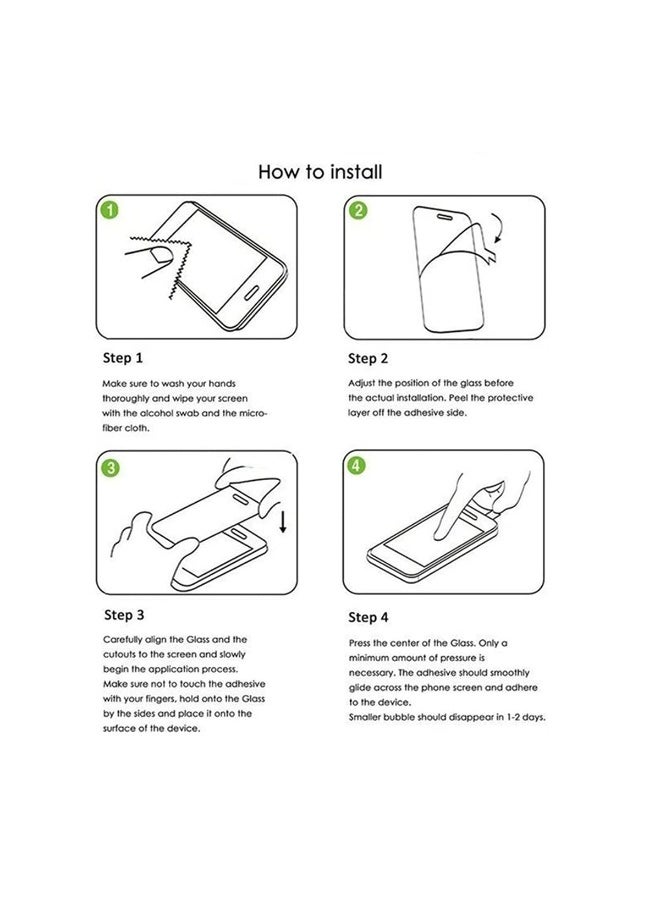 How to install

1

2

Step 1

Make sure to wash your hands thoroughly and wipe your screen with the alcohol swab and the microfiber cloth.

Step 2

Adjust the position of the glass before the actual installation. Peel the protective layer off the adhesive side.

3

4

Step 3

Carefully align the Glass and the cutouts to the screen and slowly begin the application process.
Make sure not to touch the adhesive with your fingers, hold onto the Glass by the sides and place it onto the surface of the device.

Step 4

Press the center of the Glass. Only a minimum amount of pressure is necessary. The adhesive should smoothly glide across the phone screen and adhere to the device.
Smaller bubble should disappear in 1-2 days.