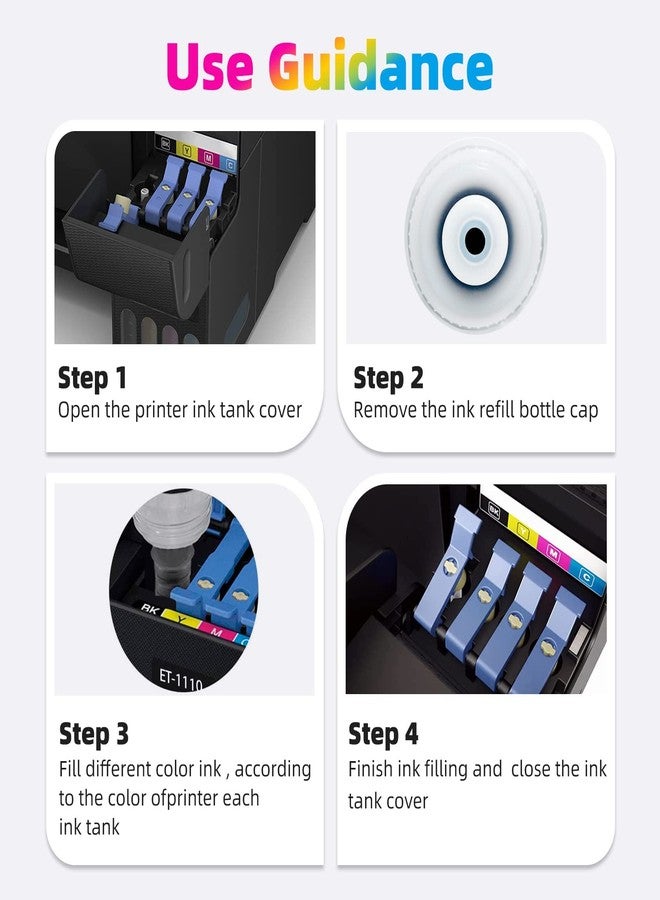 Use Guidance

BK Y M C

Step 1
Open the printer ink tank cover

Step 2
Remove the ink refill bottle cap

BK Y M C
ET-1110

Step 3
Fill different color ink , according to the color ofprinter each ink tank

BK Y M C

Step 4
Finish ink filling and close the ink tank cover