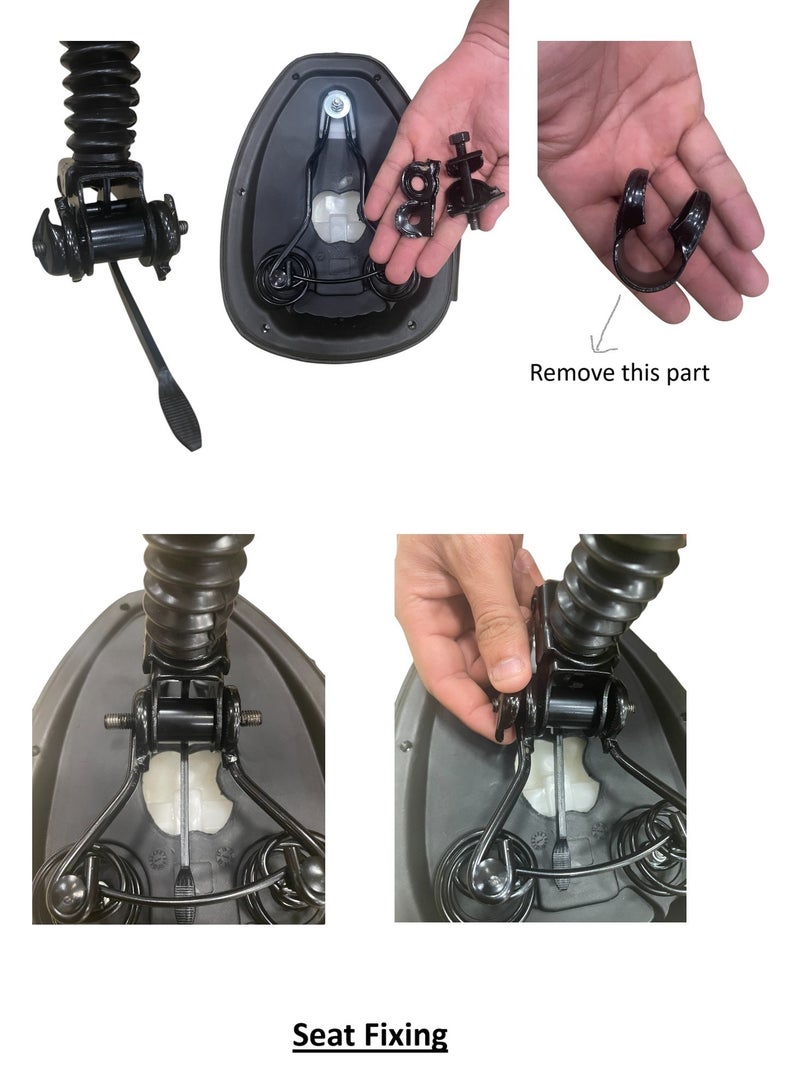 Remove this part

Seat Fixing