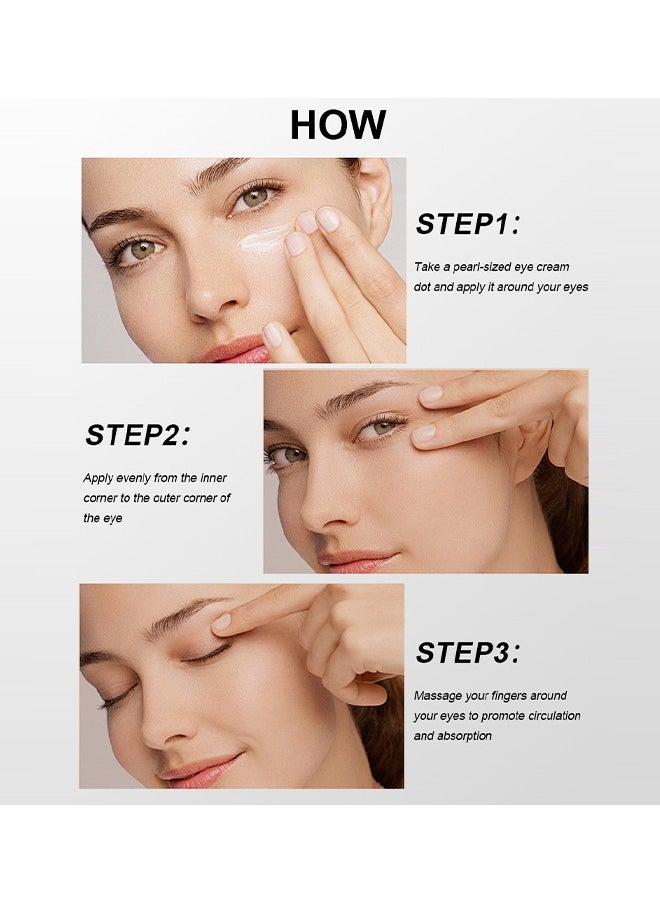 HOW

STEP1:

Take a pearl-sized eye cream dot and apply it around your eyes

STEP2:

Apply evenly from the inner corner to the cuter corner of the eye

STEP3:

Massage your fingers around your eyes to promote circulation and absorption