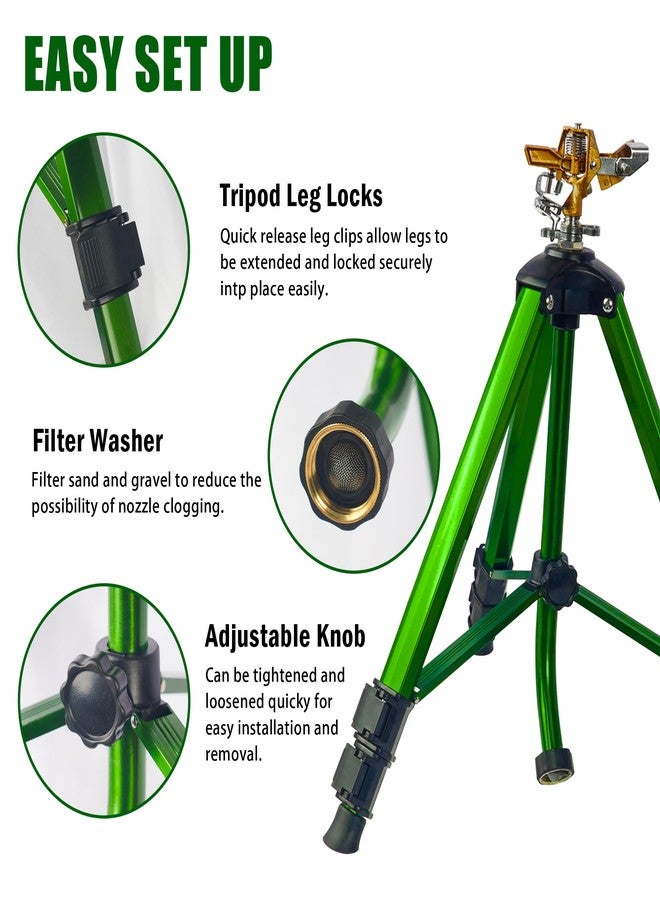 EASY SET UP

Tripod Leg Locks

Quick release leg clips allow legs to be extended and locked securely intp place easily.

Filter Washer

Filter sand and gravel to reduce the possibility of nozzle clogging.

Adjustable Knob

Can be tightened and loosened quicky for easy installation and removal.