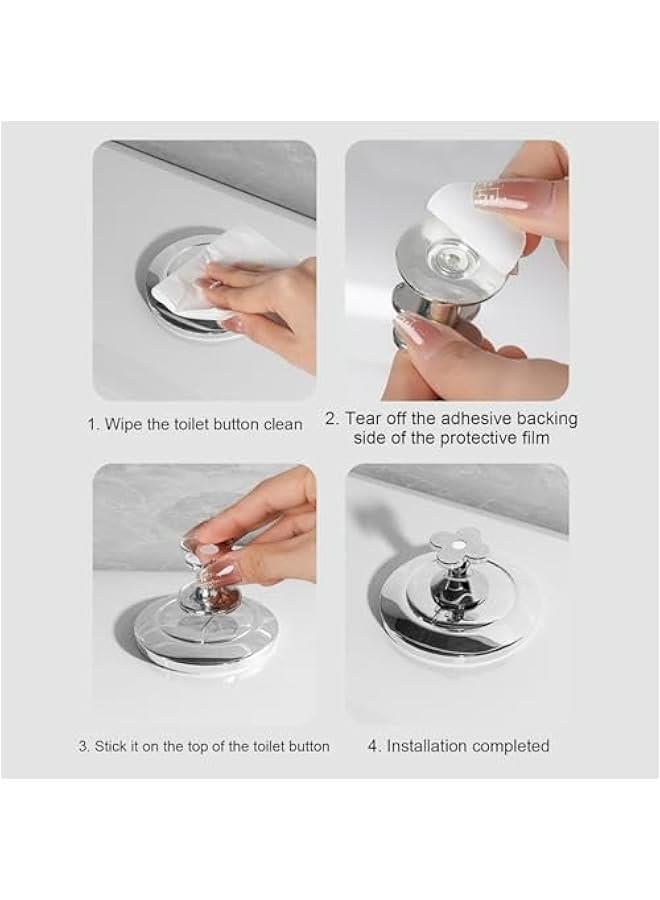 1. Wipe the toilet button clean

2. Tear off the adhesive backing side of the protective film

3. Stick it on the top of the toilet button

4. Installation completed