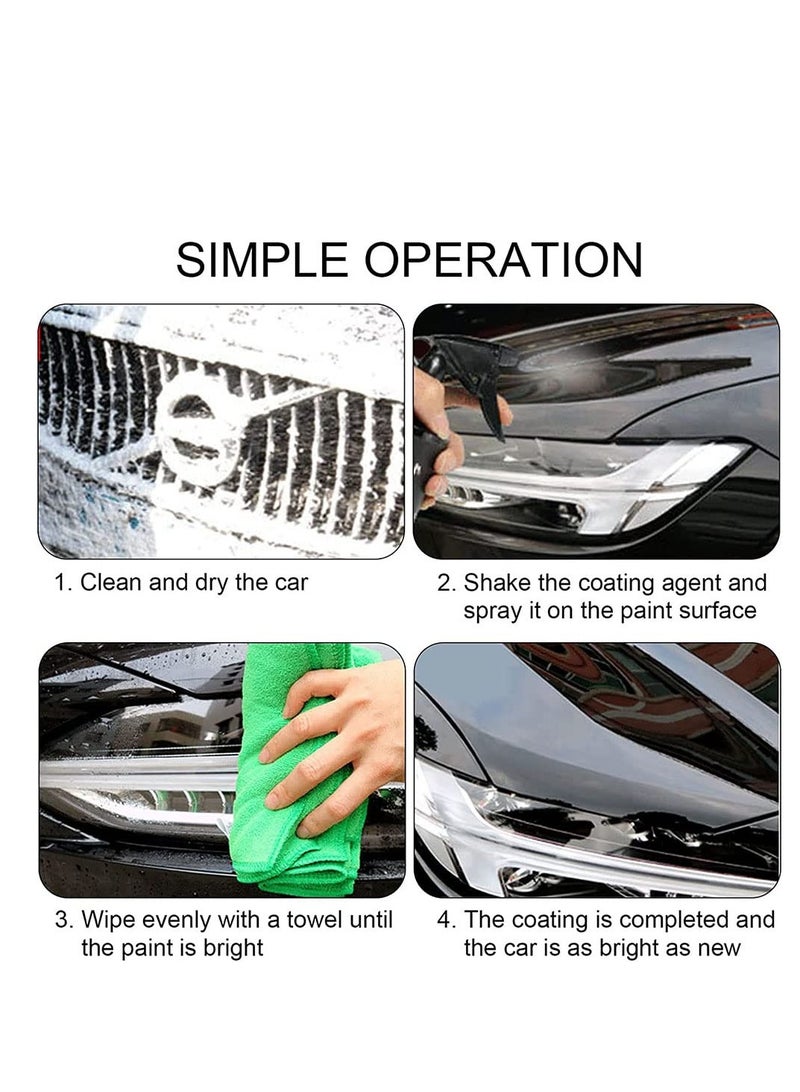 SIMPLE OPERATION

1. Clean and dry the car

2. Shake the coating agent and spray it on the paint surface

3. Wipe evenly with a towel until the paint is bright

4. The coating is completed and the car is as bright as new