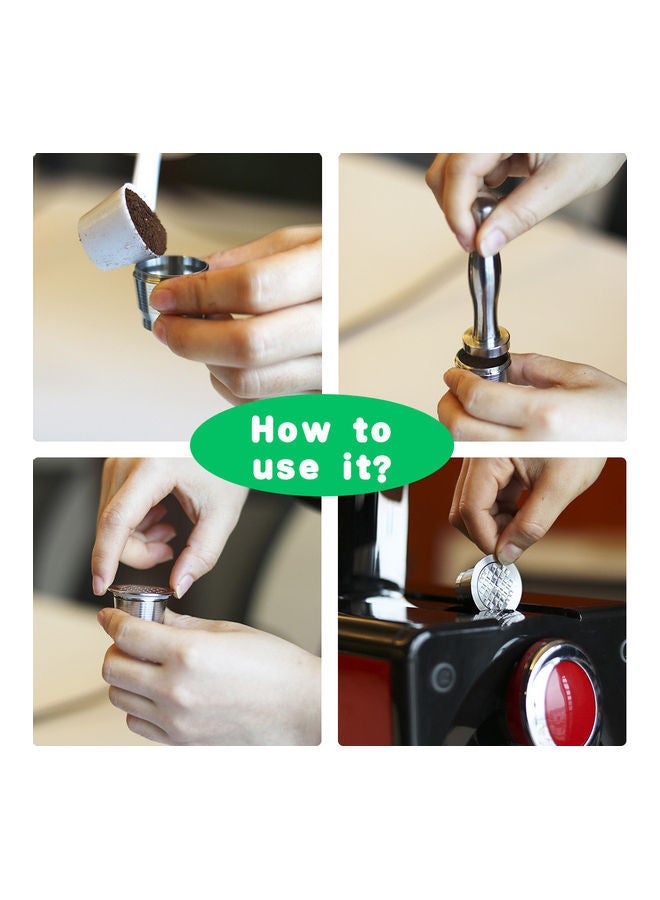 How to use it?