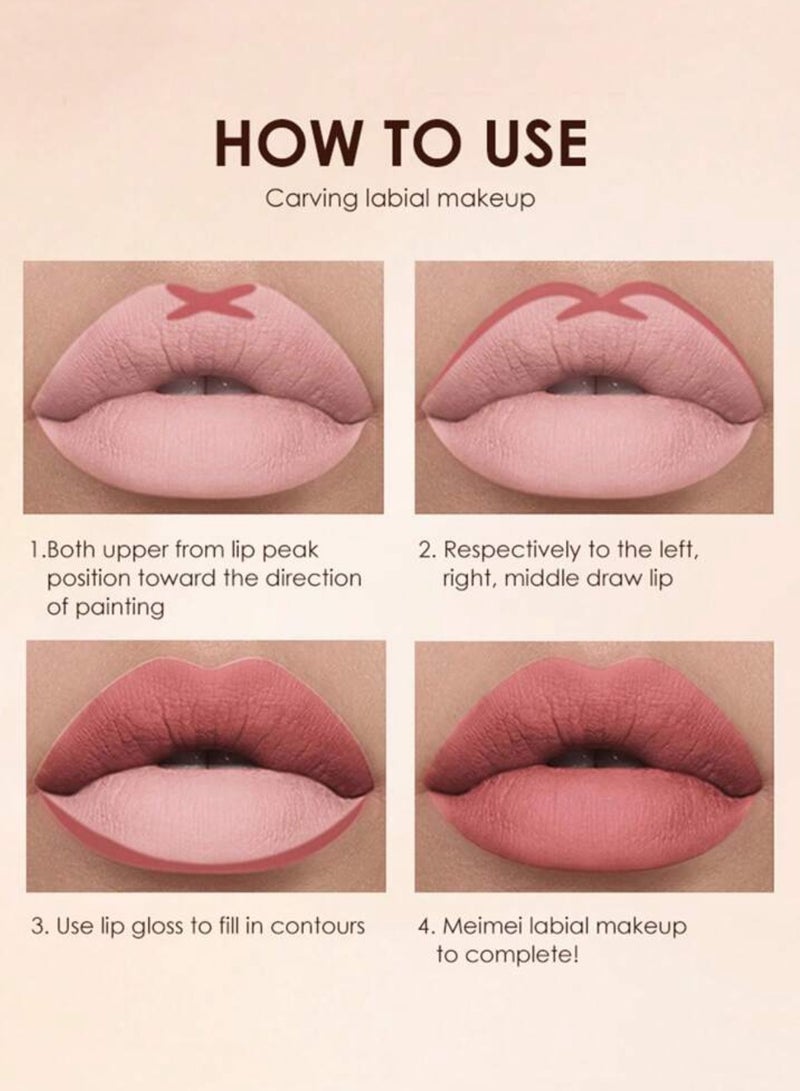 HOW TO USE
Carving labial makeup

1.Both upper from lip peak position toward the direction of painting

2. Respectively to the left, right, middle draw lip

3. Use lip gloss to fill in contours

4. Meimei labial makeup to complete!