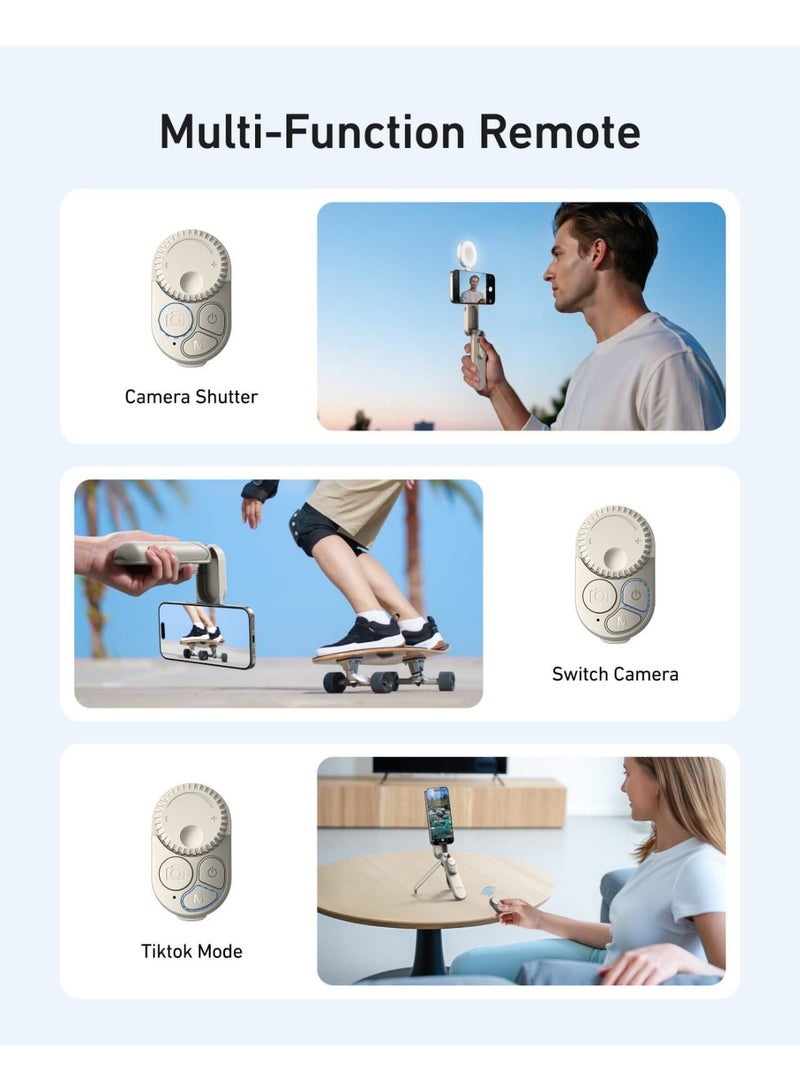 Multi-Function Remote

Camera Shutter

Switch Camera

Tiktok Mode