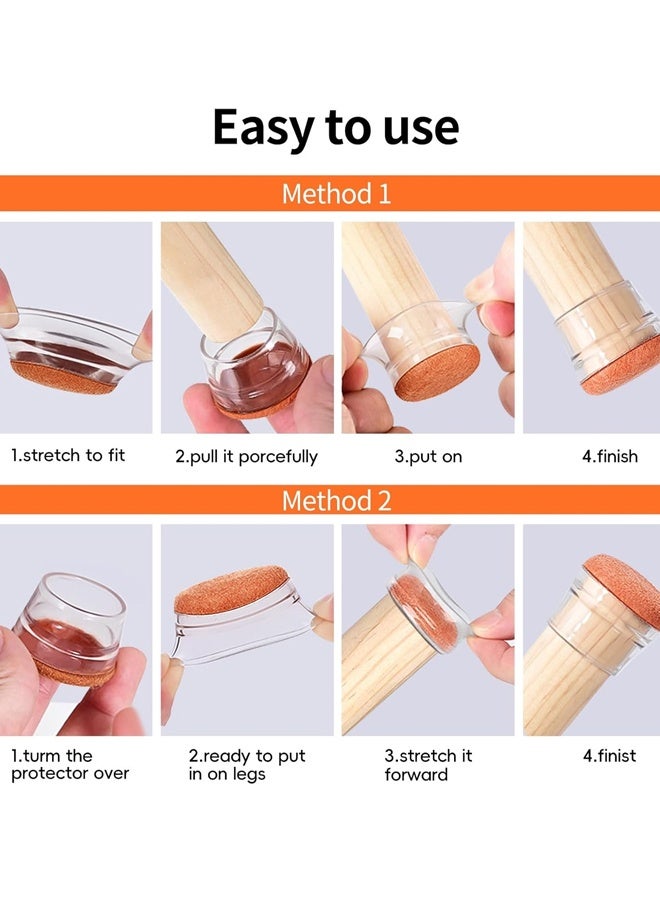 Easy to use

Method 1

1.stretch to fit

2.pull it porcefully

3.put on

4.finish

Method 2

1.turm the protector over

2.ready to put in on legs

3.stretch it forward

4.finist