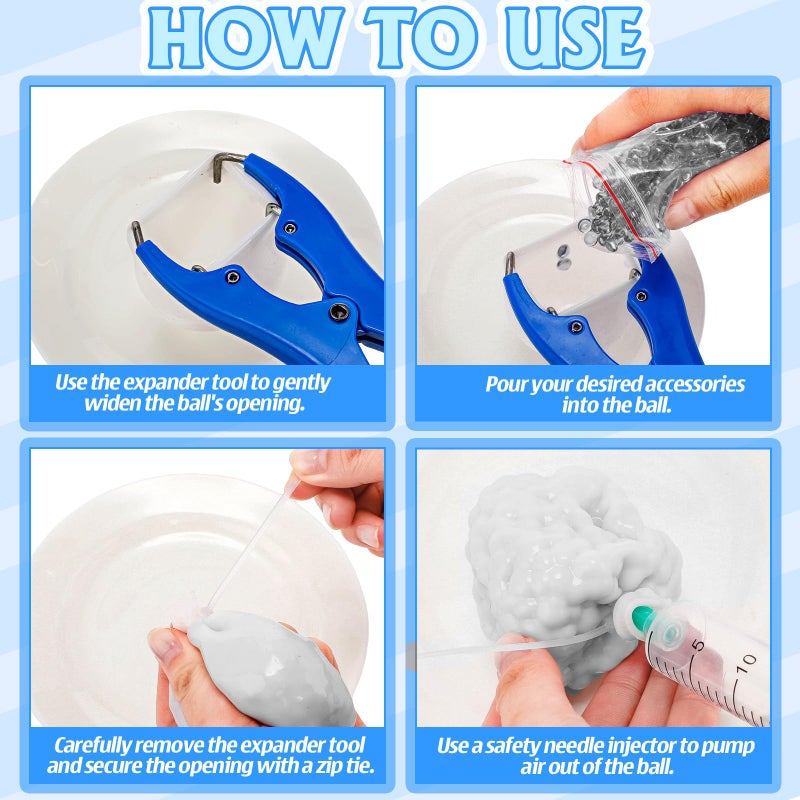 HOW TO USE

Use the expander tool to gently widen the ball's opening.

Pour your desired accessories into the ball.

Carefully remove the expander tool and secure the opening with a zip tie.

5
10

Use a safety needle injector to pump air out of the ball.