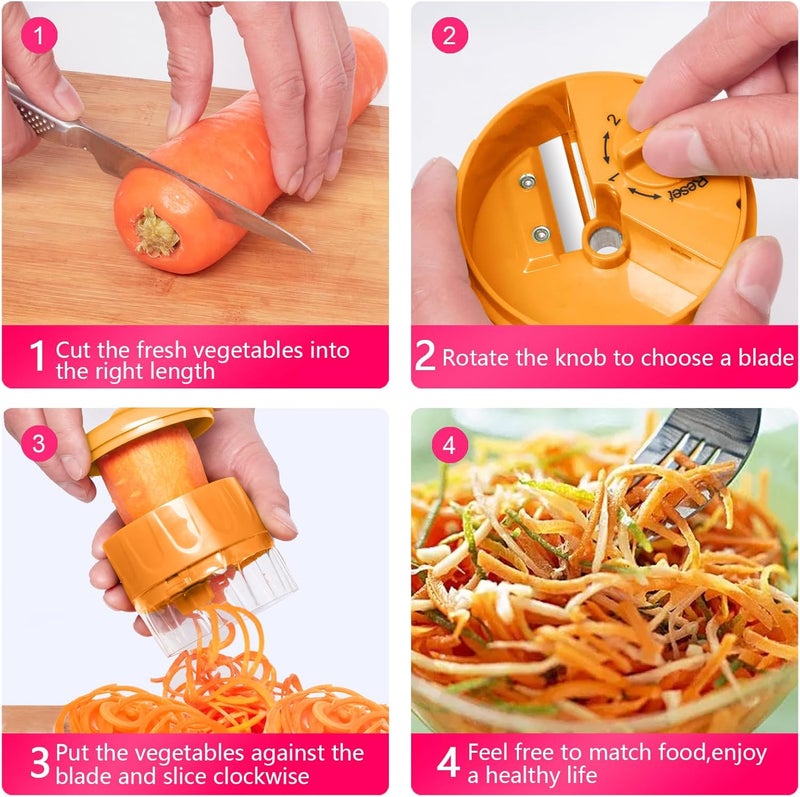 1

1 Cut the fresh vegetables into the right length

2

2
1
Reset

2 Rotate the knob to choose a blade

3

3 Put the vegetables against the blade and slice clockwise

4

4 Feel free to match food,enjoy a healthy life