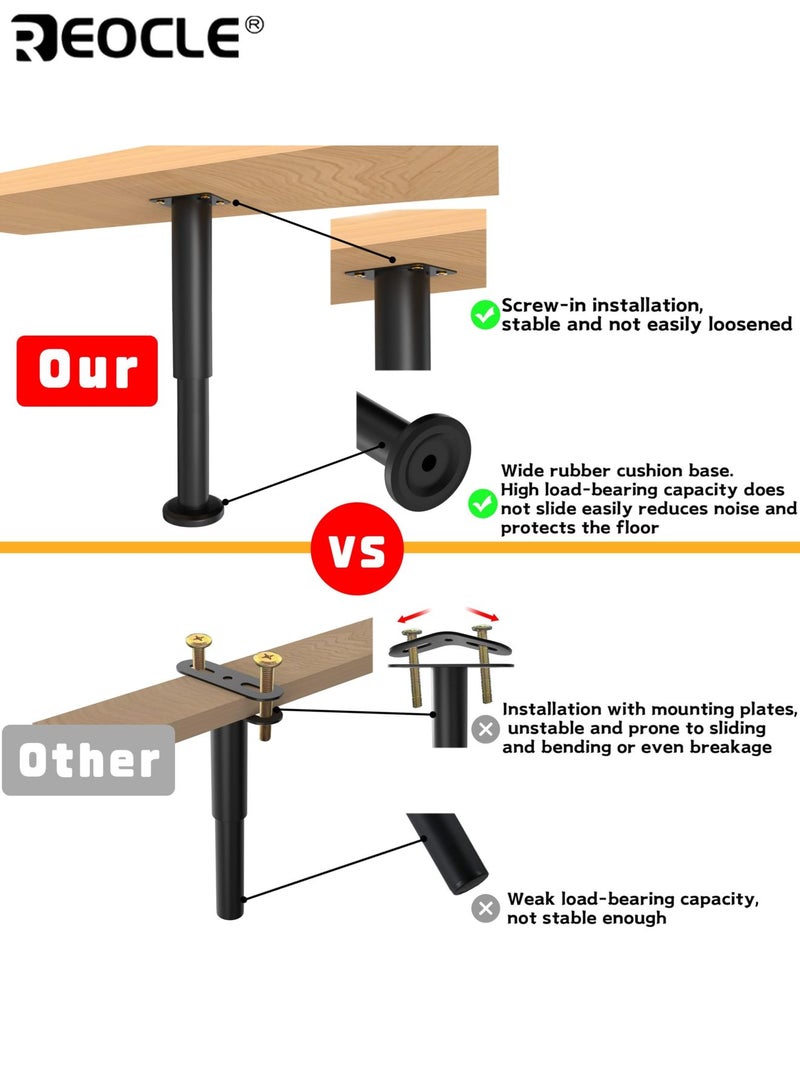 REOCLE®

Our

Screw-in installation, stable and not easily loosened

Wide rubber cushion base. High load-bearing capacity does not slide easily reduces noise and protects the floor

VS

Other

Installation with mounting plates, unstable and prone to sliding and bending or even breakage

Weak load-bearing capacity, not stable enough