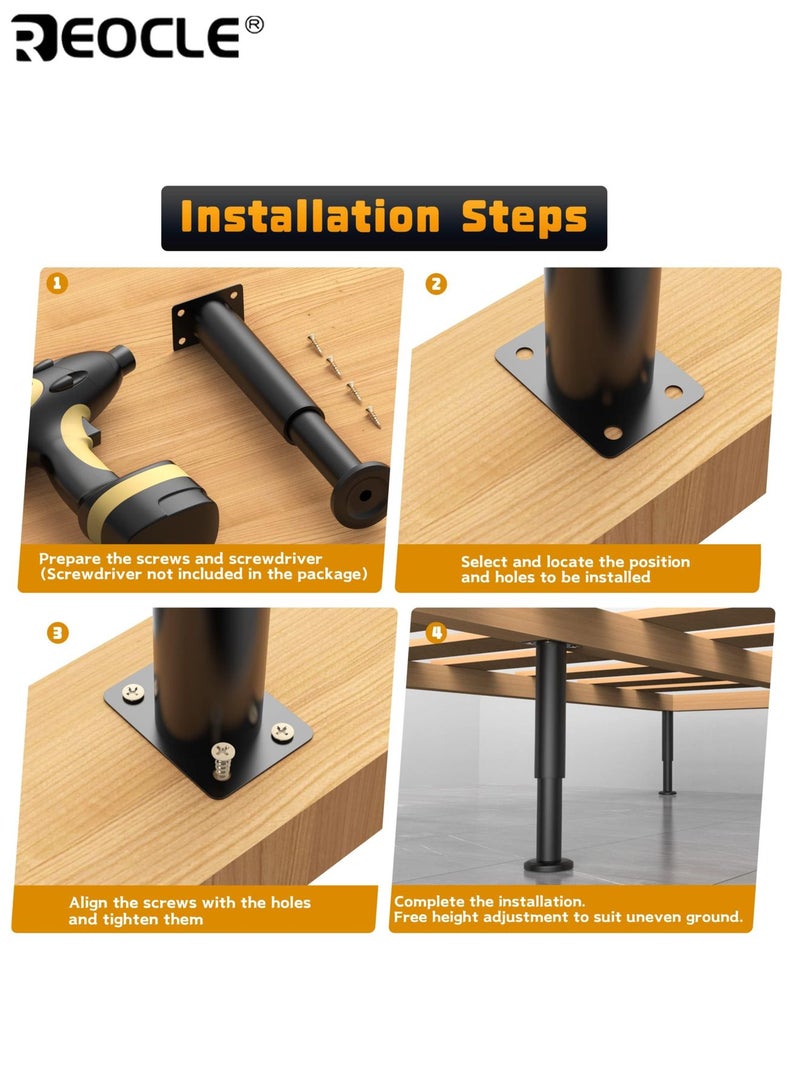 REOCLE®

Installation Steps

1

Prepare the screws and screwdriver (Screwdriver not included in the package)

2

Select and locate the position and holes to be installed

3

Align the screws with the holes and tighten them

4

Complete the installation. Free height adjustment to suit uneven ground.