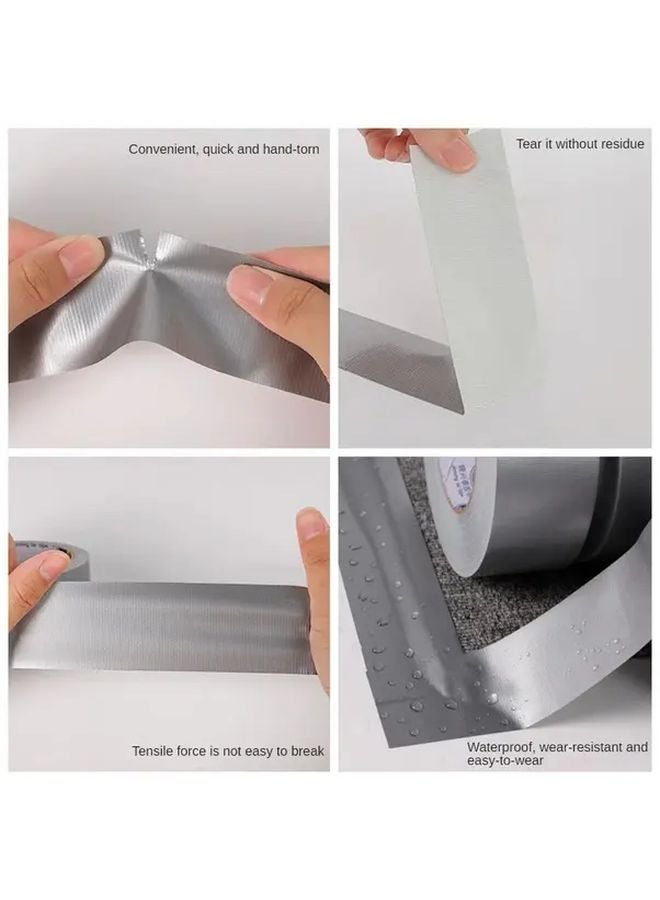 Convenient, quick and hand-torn

Tear it without residue

Tensile force is not easy to break

Waterproof, wear-resistant and easy-to-wear