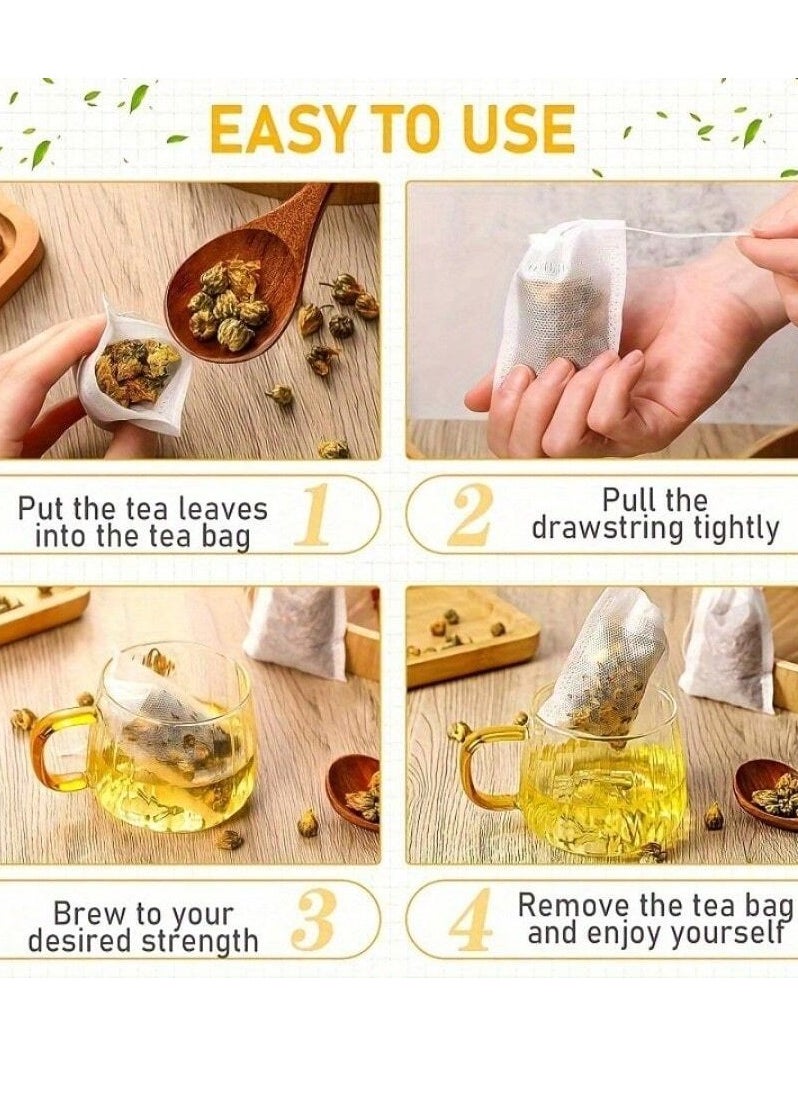 EASY TO USE

Put the tea leaves into the tea bag 1

2 Pull the drawstring tightly

Brew to your desired strength 3

4 Remove the tea bag and enjoy yourself