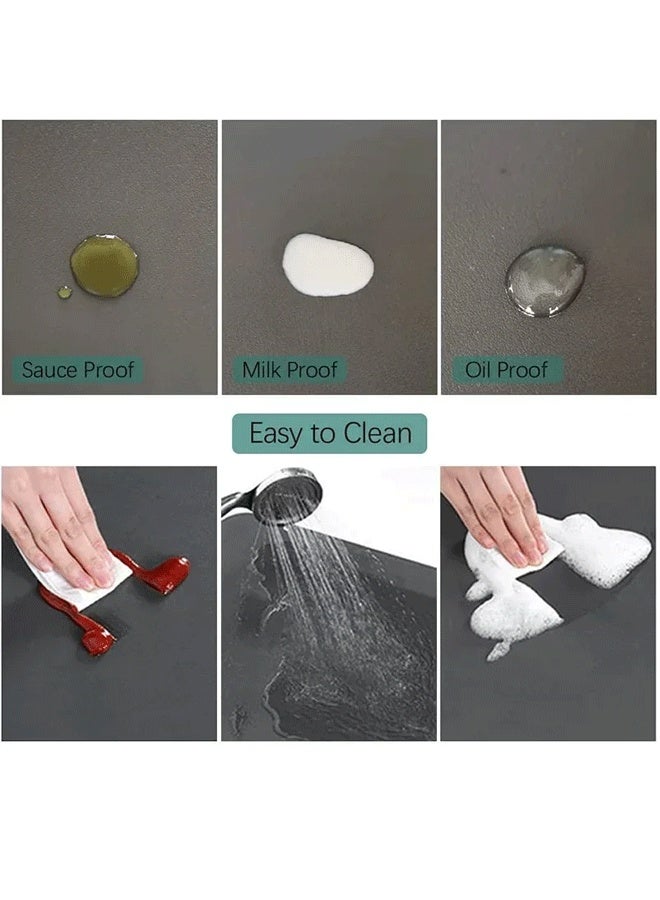 Sauce Proof

Milk Proof

Oil Proof

Easy to Clean