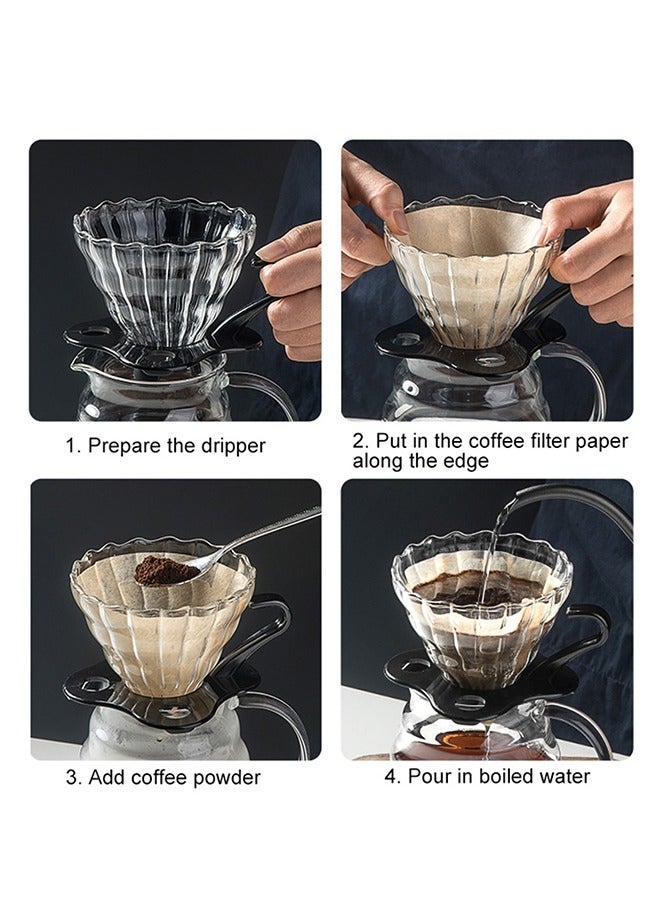 1. Prepare the dripper

2. Put in the coffee filter paper along the edge

3. Add coffee powder

4. Pour in boiled water