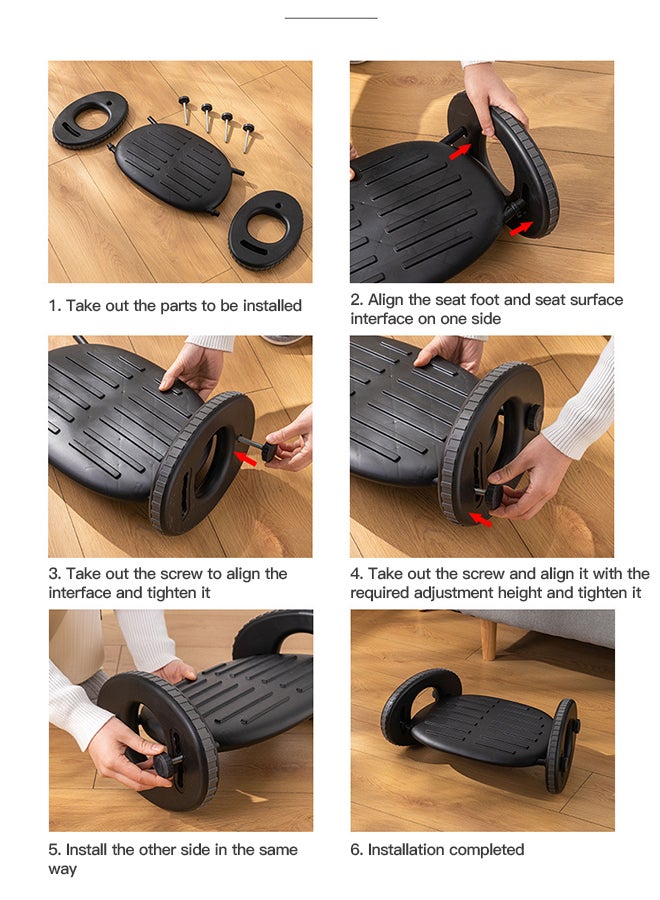 1. Take out the parts to be installed

2. Align the seat foot and seat surface interface on one side

3. Take out the screw to align the interface and tighten it

4. Take out the screw and align it with the required adjustment height and tighten it

5. Install the other side in the same way

6. Installation completed