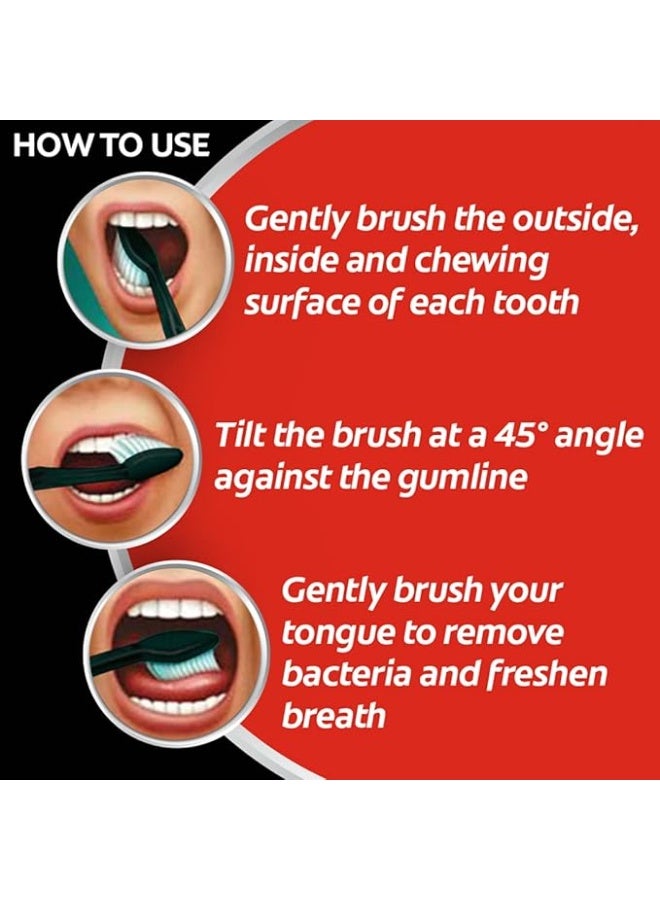 HOW TO USE

Gently brush the outside, inside and chewing surface of each tooth

Tilt the brush at a 45° angle against the gumline

Gently brush your tongue to remove bacteria and freshen breath