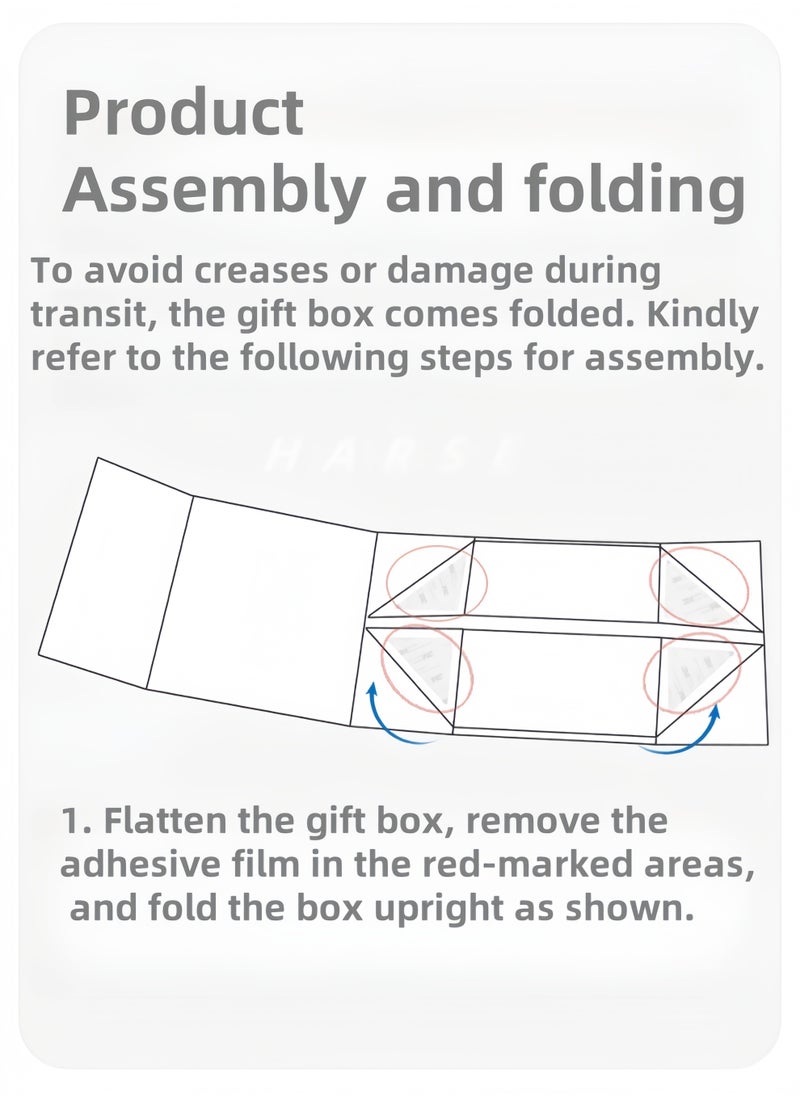 Product
Assembly and folding

To avoid creases or damage during transit, the gift box comes folded. Kindly refer to the following steps for assembly.

HARSE

1. Flatten the gift box, remove the adhesive film in the red-marked areas, and fold the box upright as shown.