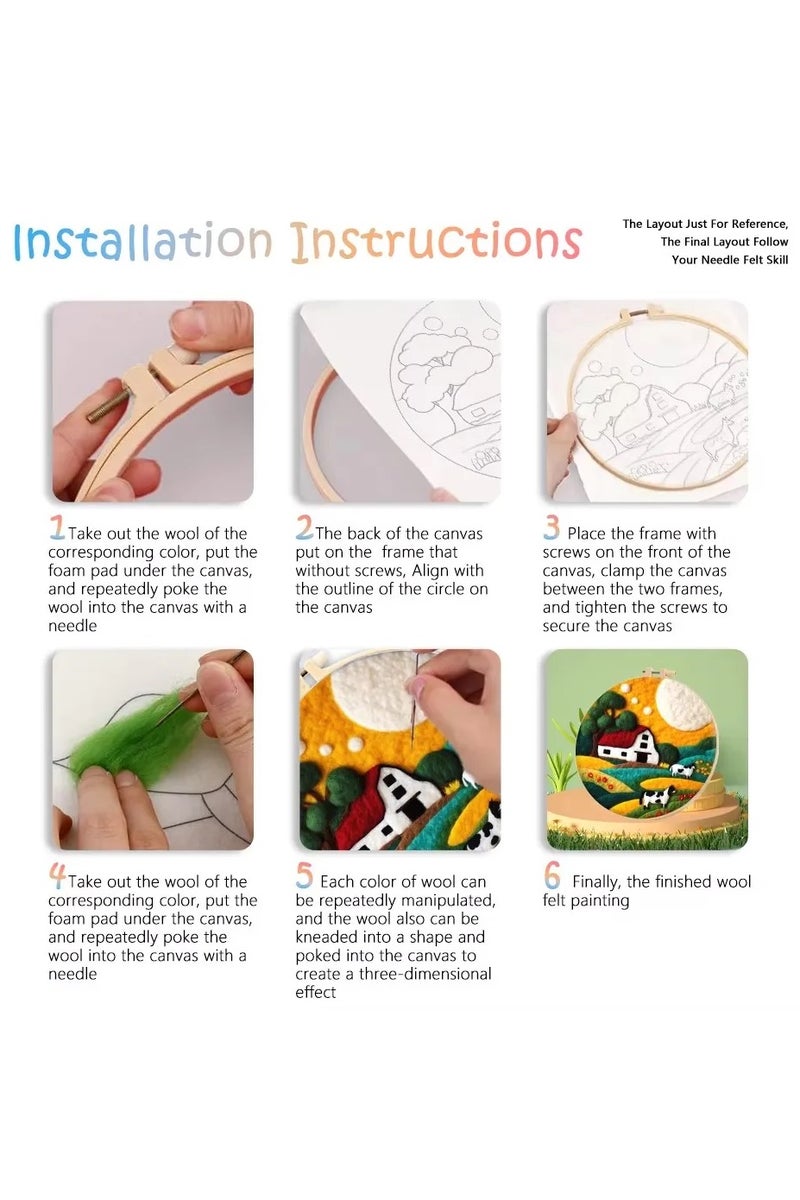 Installation Instructions

The Layout Just For Reference, The Final Layout Follow Your Needle Felt Skill

1 Take out the wool of the corresponding color, put the foam pad under the canvas, and repeatedly poke the wool into the canvas with a needle

2 The back of the canvas put on the frame that without screws, Align with the outline of the circle on the canvas

3 Place the frame with screws on the front of the canvas, clamp the canvas between the two frames, and tighten the screws to secure the canvas

4 Take out the wool of the corresponding color, put the foam pad under the canvas, and repeatedly poke the wool into the canvas with a needle

5 Each color of wool can be repeatedly manipulated, and the wool also can be kneaded into a shape and poked into the canvas to create a three-dimensional effect

6 Finally, the finished wool felt painting