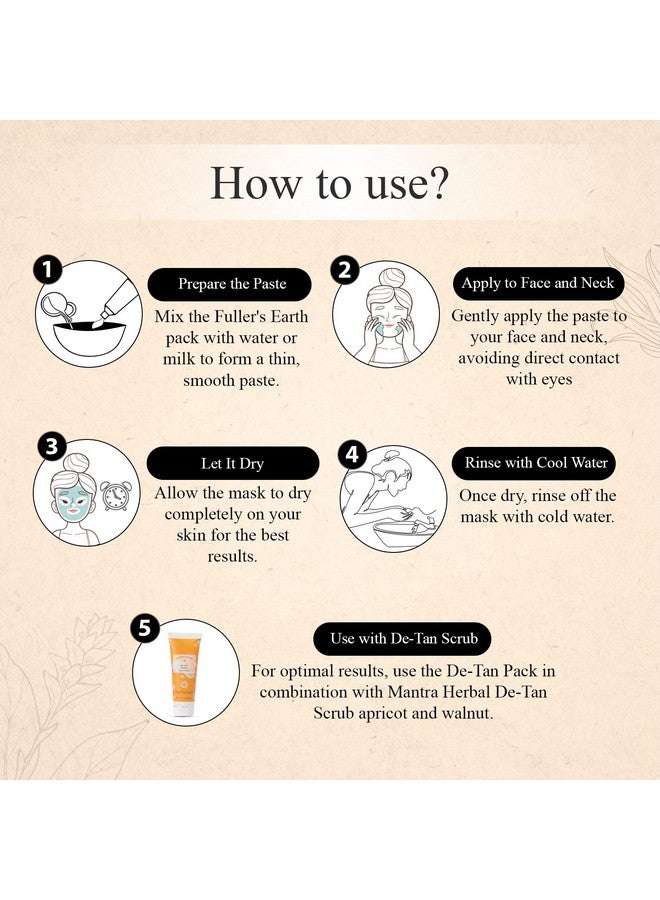 How to use?

1

Prepare the Paste

Mix the Fuller's Earth pack with water or milk to form a thin, smooth paste.

2

Apply to Face and Neck

Gently apply the paste to your face and neck, avoiding direct contact with eyes

3

Let It Dry

Allow the mask to dry completely on your skin for the best results.

4

Rinse with Cool Water

Once dry, rinse off the mask with cold water.

5

Use with De-Tan Scrub

For optimal results, use the De-Tan Pack in combination with Mantra Herbal De-Tan Scrub apricot and walnut.