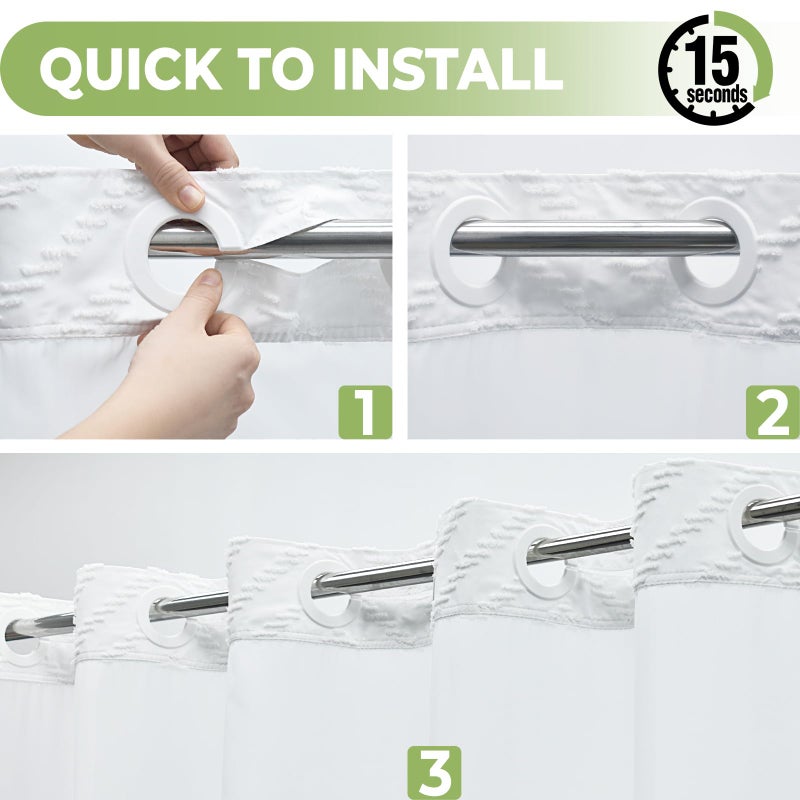 QUICK TO INSTALL

15
seconds

1

2

3