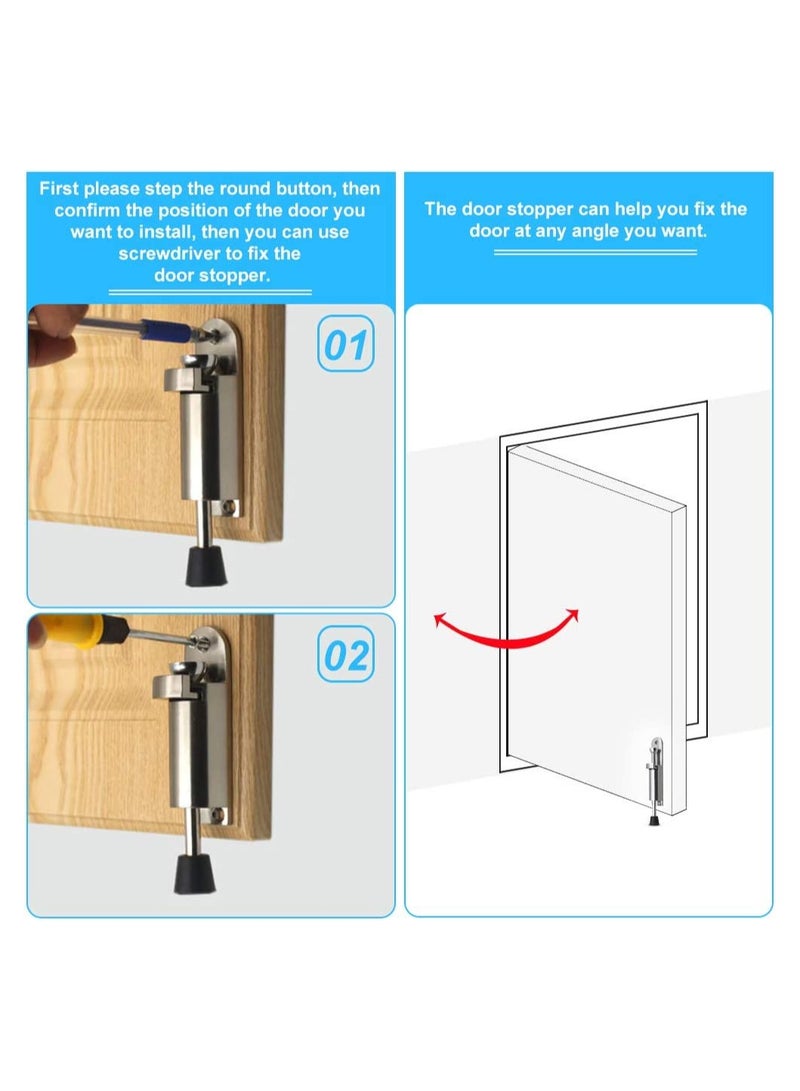 First please step the round button, then confirm the position of the door you want to install, then you can use screwdriver to fix the door stopper.

01

02

The door stopper can help you fix the door at any angle you want.