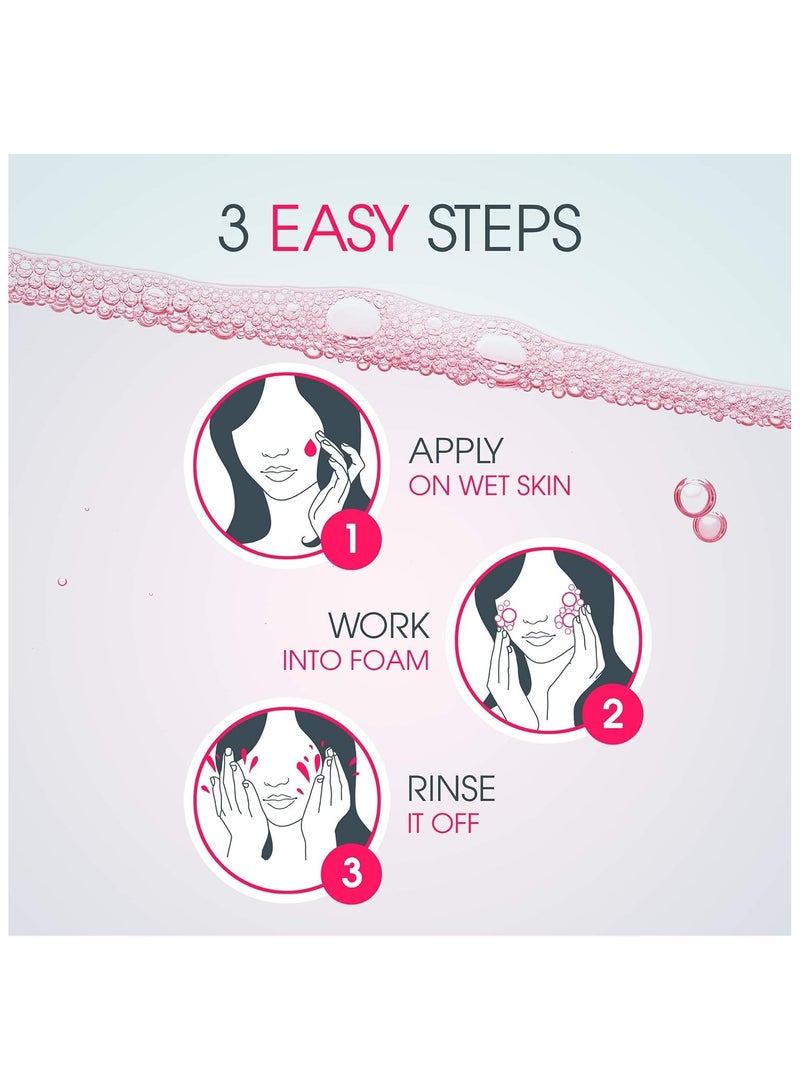 3 EASY STEPS

1
APPLY
ON WET SKIN

WORK
INTO FOAM
2

3
RINSE
IT OFF