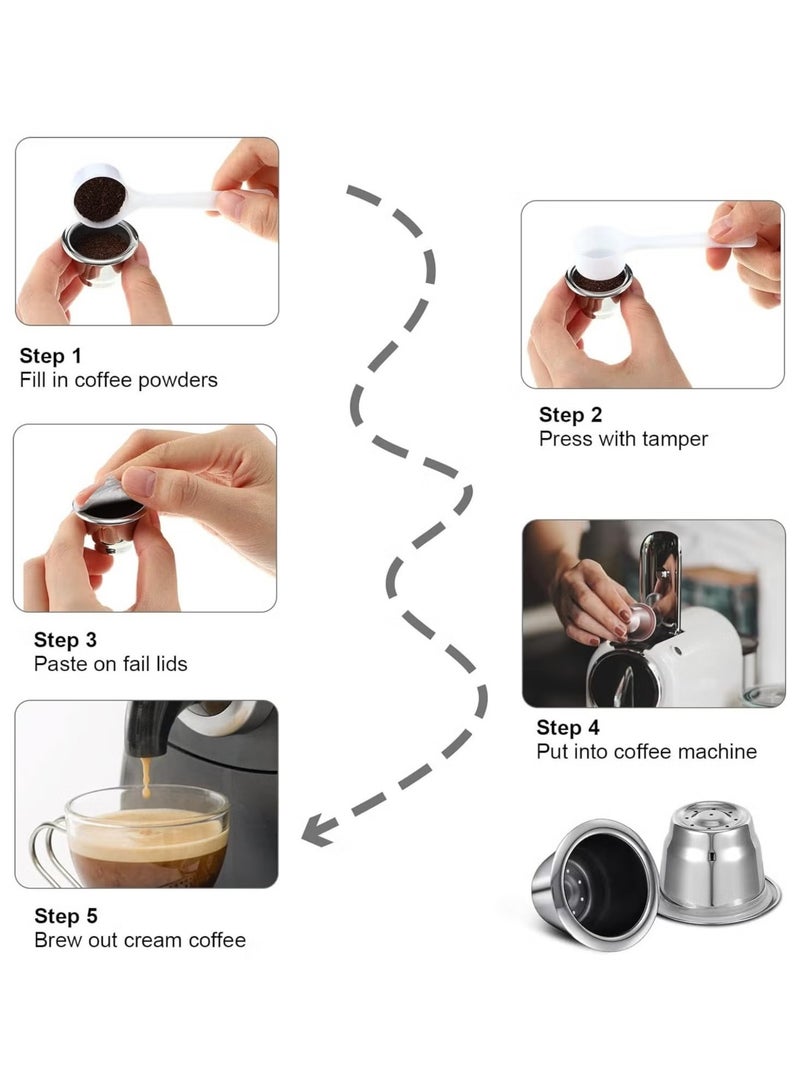 Step 1
Fill in coffee powders

Step 2
Press with tamper

Step 3
Paste on fail lids

Step 4
Put into coffee machine

Step 5
Brew out cream coffee