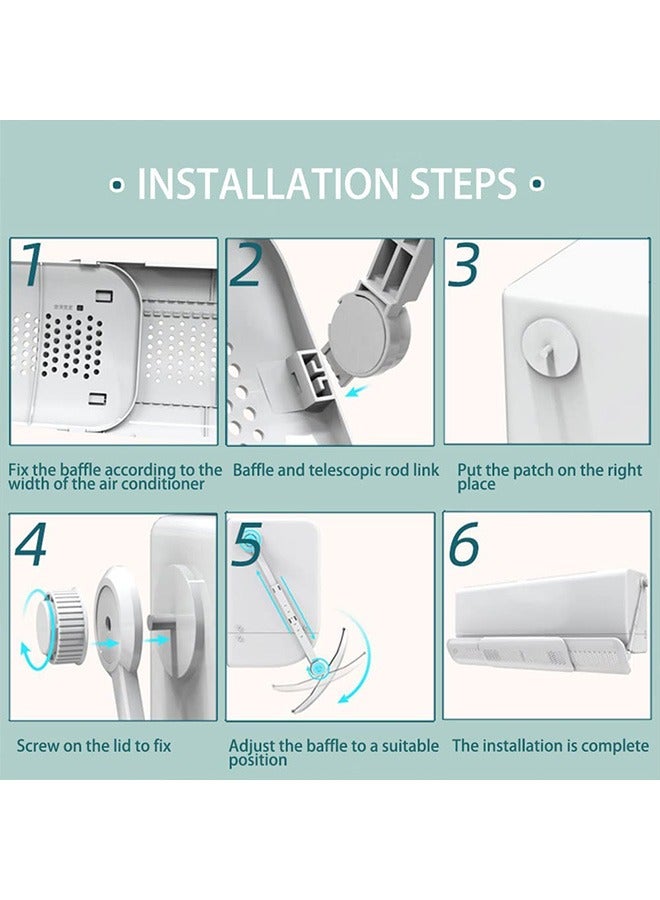 • INSTALLATION STEPS •

1

Fix the baffle according to the width of the air conditioner

2

Baffle and telescopic rod link

3

Put the patch on the right place

4

Screw on the lid to fix

5

Adjust the baffle to a suitable position

6

The installation is complete