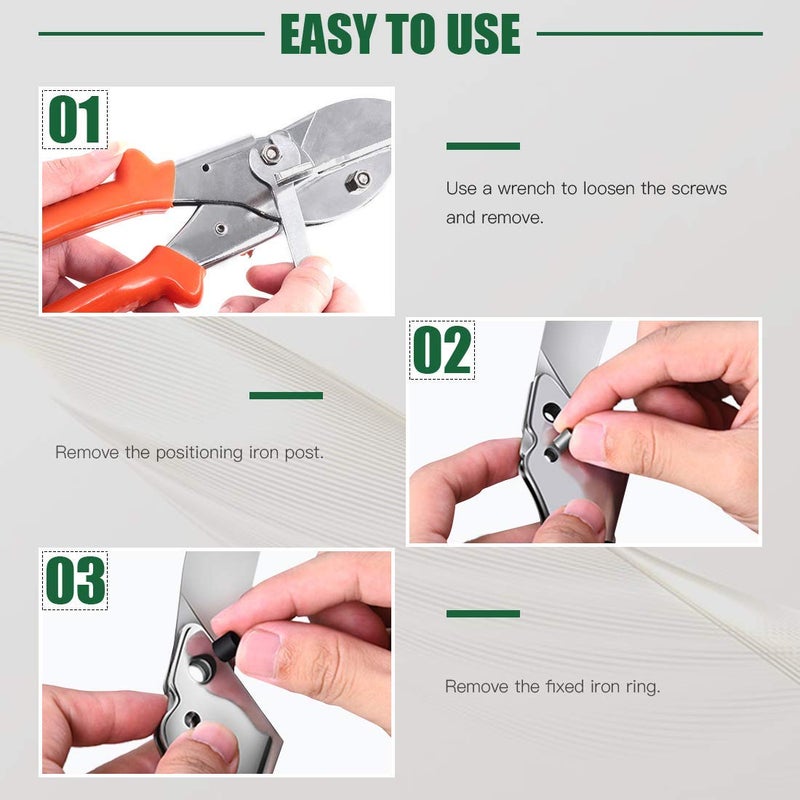 EASY TO USE

01

Use a wrench to loosen the screws and remove.

02

Remove the positioning iron post.

03

Remove the fixed iron ring.