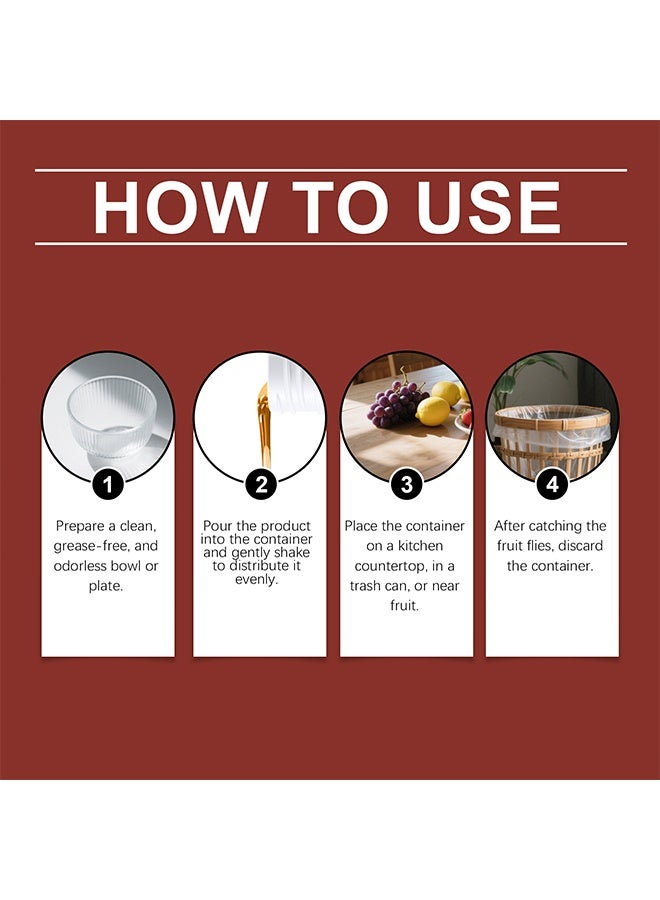 HOW TO USE

1

Prepare a clean, grease-free, and odorless bowl or plate.

2

Pour the product into the container and gently shake to distribute it evenly.

3

Place the container on a kitchen countertop, in a trash can, or near fruit.

4

After catching the fruit flies, discard the container.