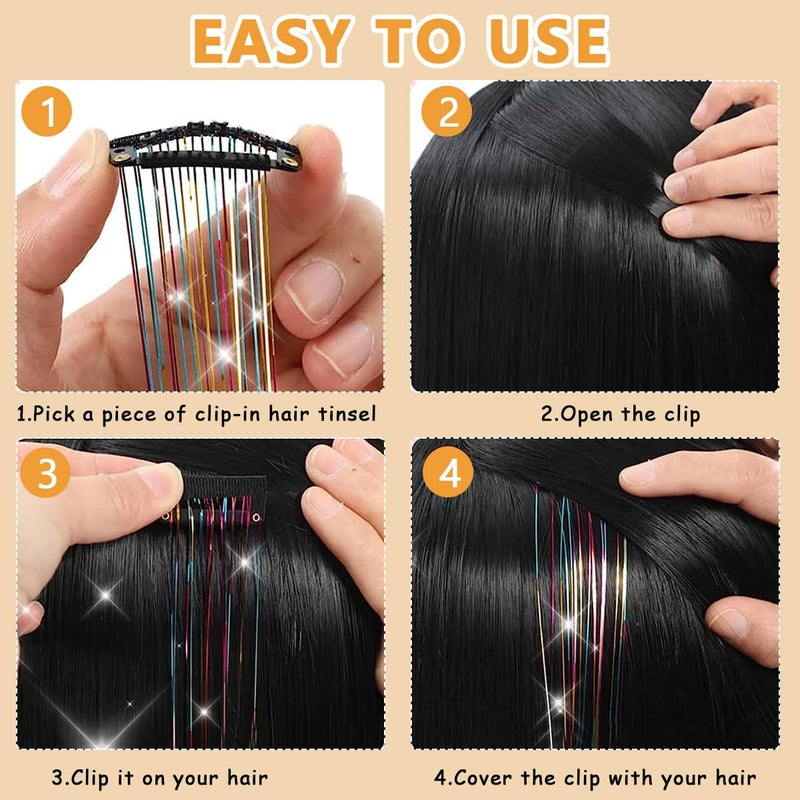 EASY TO USE

1

1.Pick a piece of clip-in hair tinsel

2

2.Open the clip

3

3.Clip it on your hair

4

4.Cover the clip with your hair