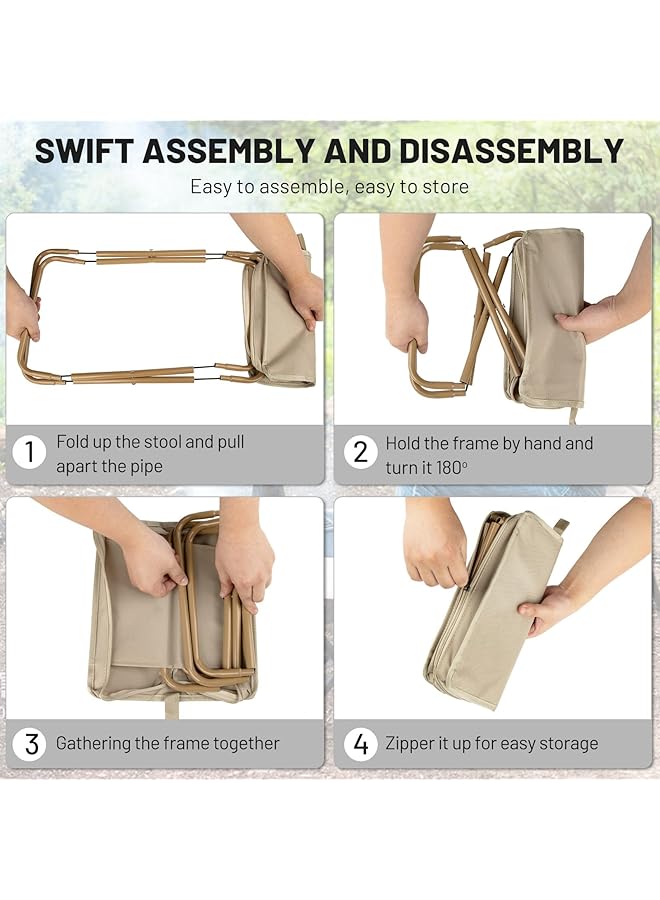 SWIFT ASSEMBLY AND DISASSEMBLY

Easy to assemble, easy to store

1 Fold up the stool and pull apart the pipe

2 Hold the frame by hand and turn it 180°

3 Gathering the frame together

4 Zipper it up for easy storage