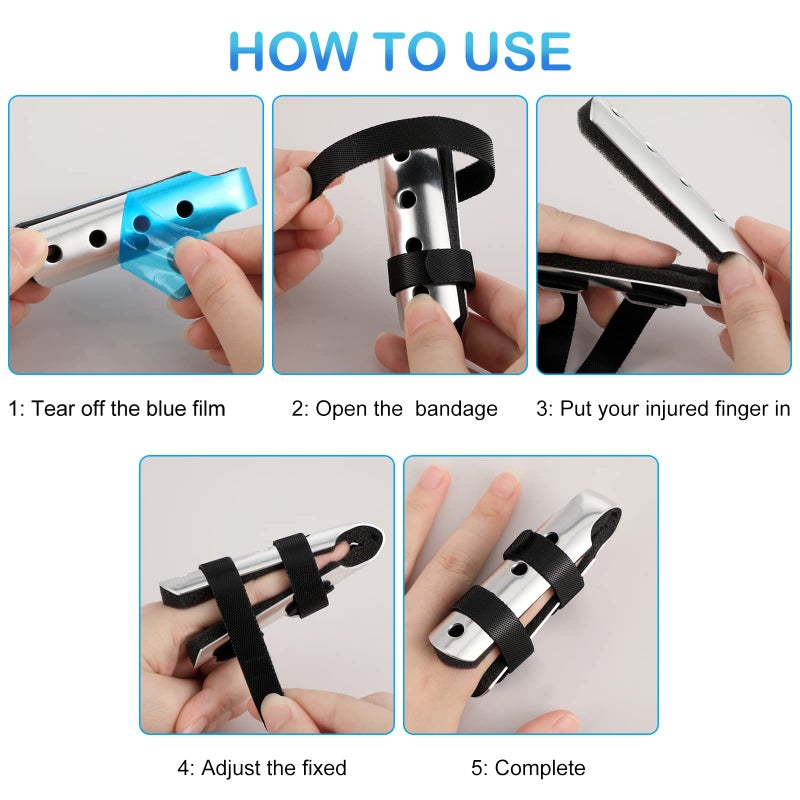 HOW TO USE

1: Tear off the blue film

2: Open the  bandage

3: Put your injured finger in

4: Adjust the fixed

5: Complete