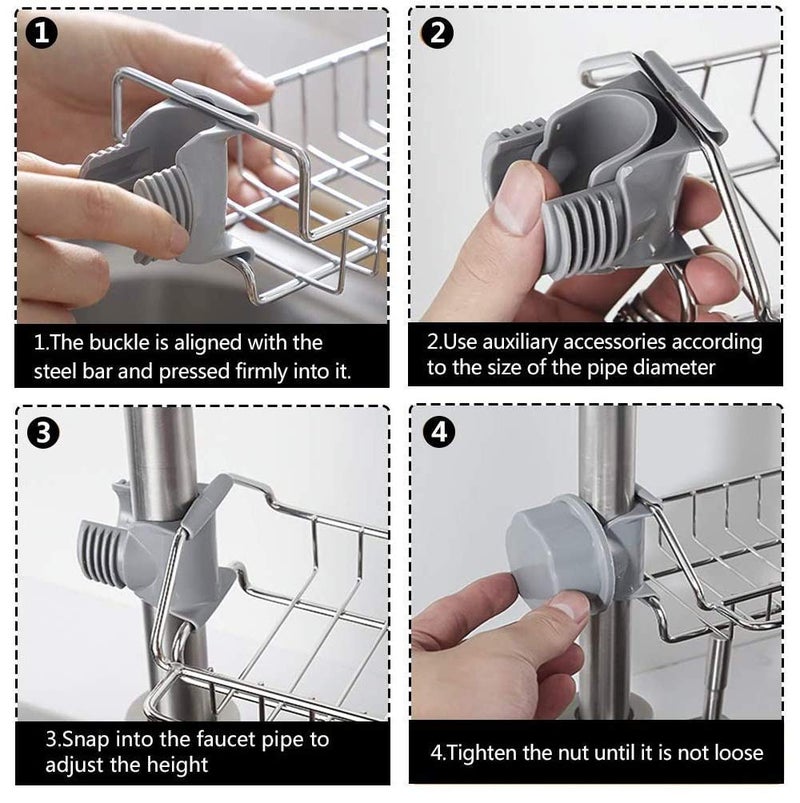 1

1.The buckle is aligned with the steel bar and pressed firmly into it.

2

2.Use auxiliary accessories according to the size of the pipe diameter

3

3.Snap into the faucet pipe to adjust the height

4

4.Tighten the nut until it is not loose