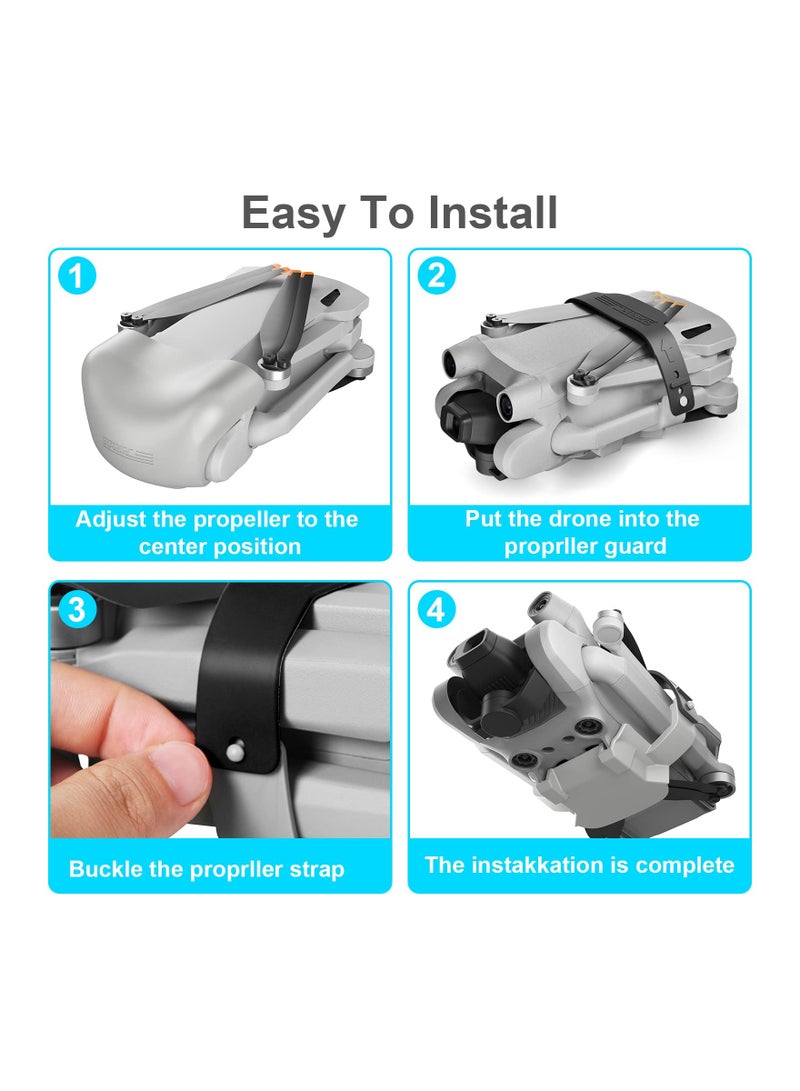 Easy To Install

1

Adjust the propeller to the center position

2

Put the drone into the proprller guard

3

Buckle the proprller strap

4

The instakkation is complete