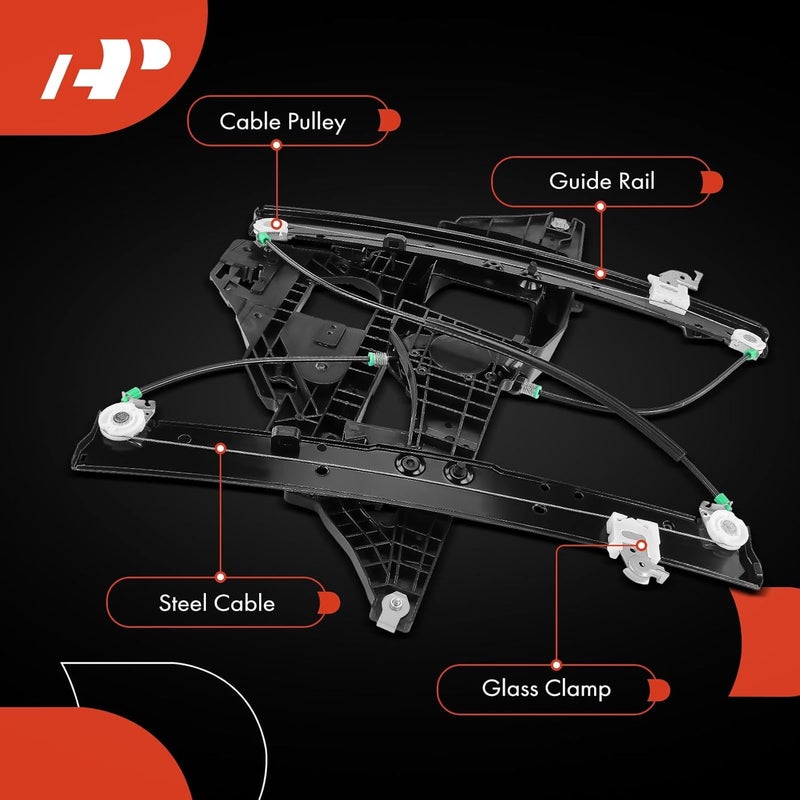 AP

Cable Pulley

Guide Rail

Steel Cable

Glass Clamp